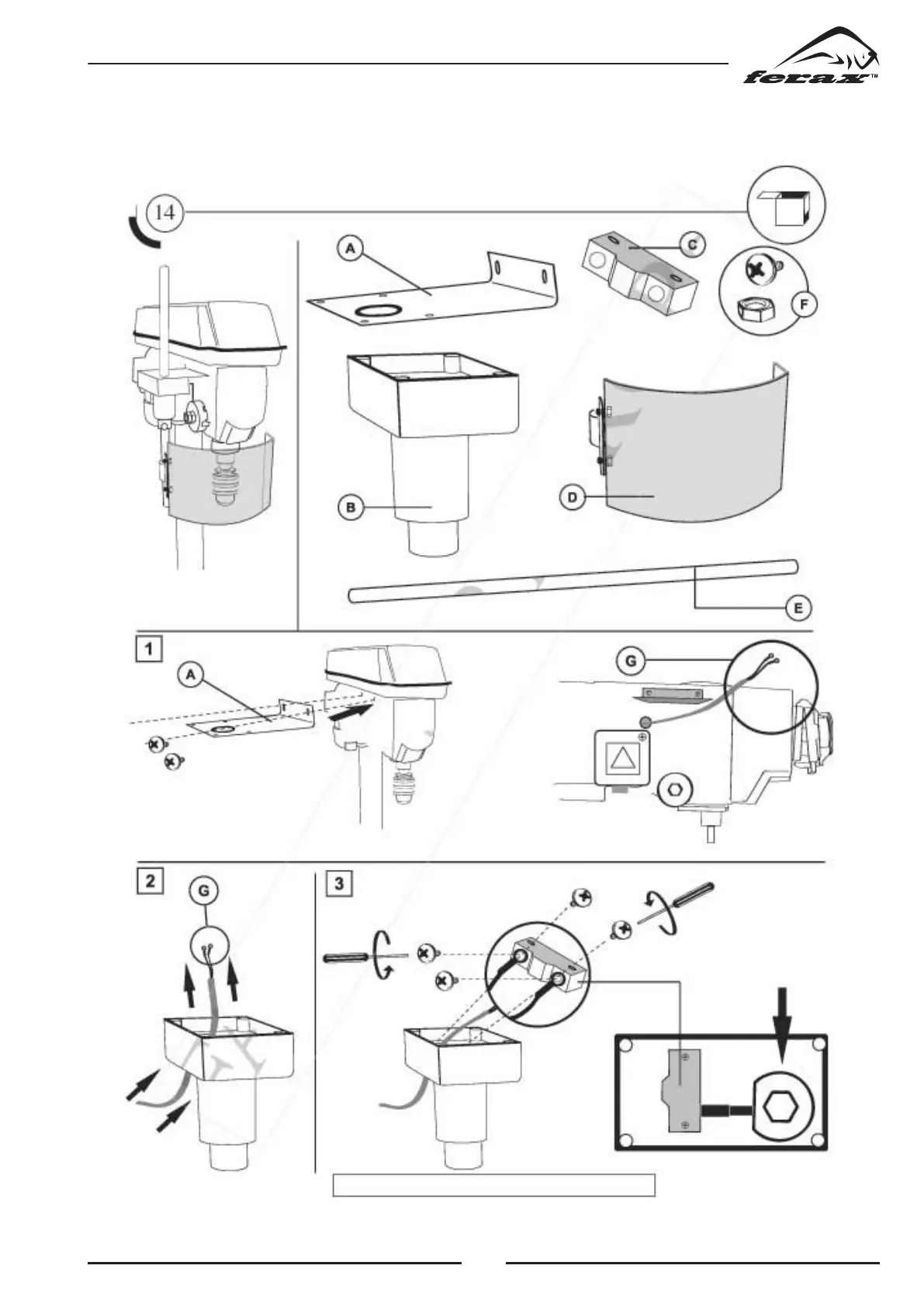 ferax™

14

A

C

F

B

D

E

1

A

G

2

G

3