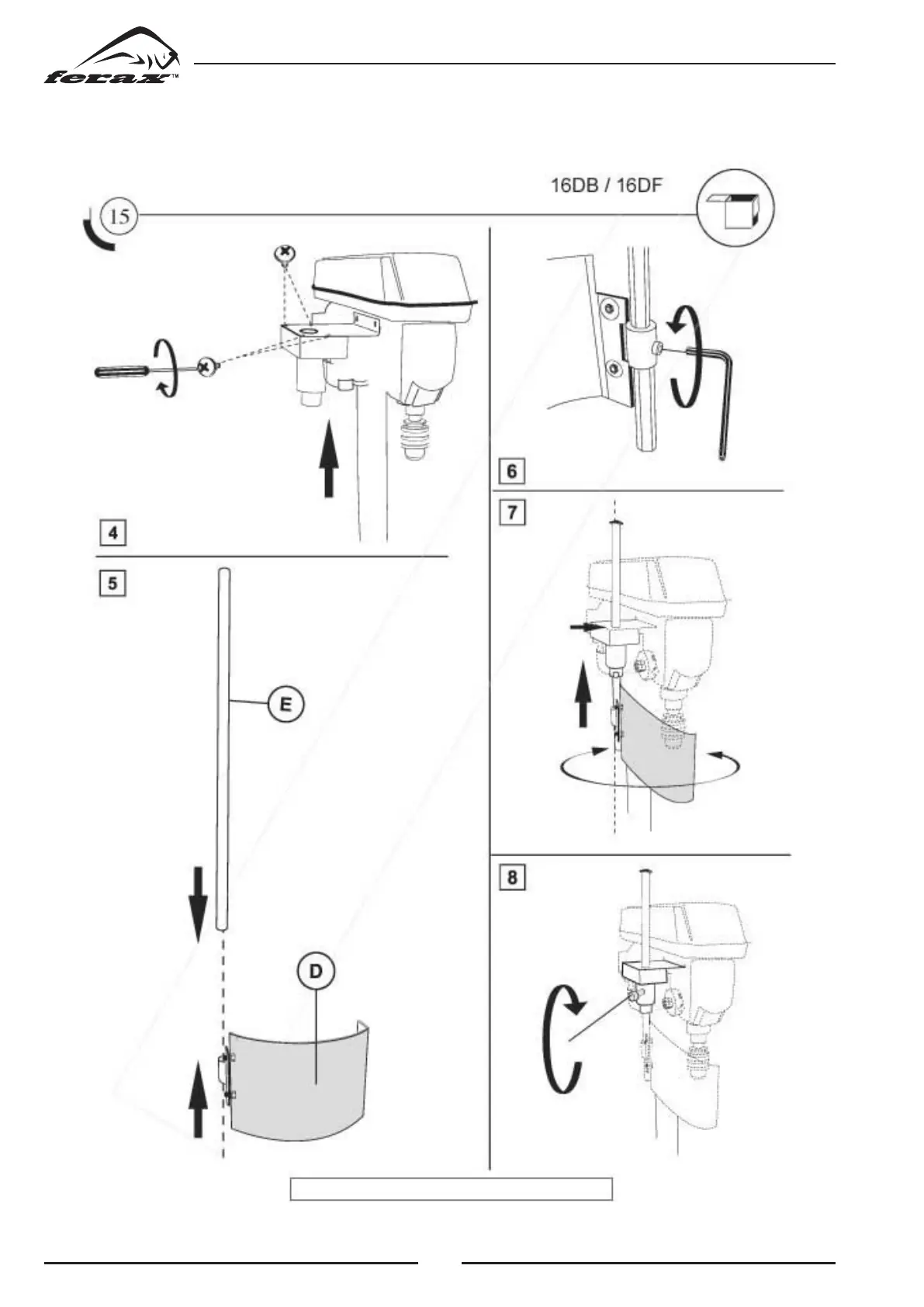 ferax™

16DB / 16DF

15

4

5

E

D

6

7

8