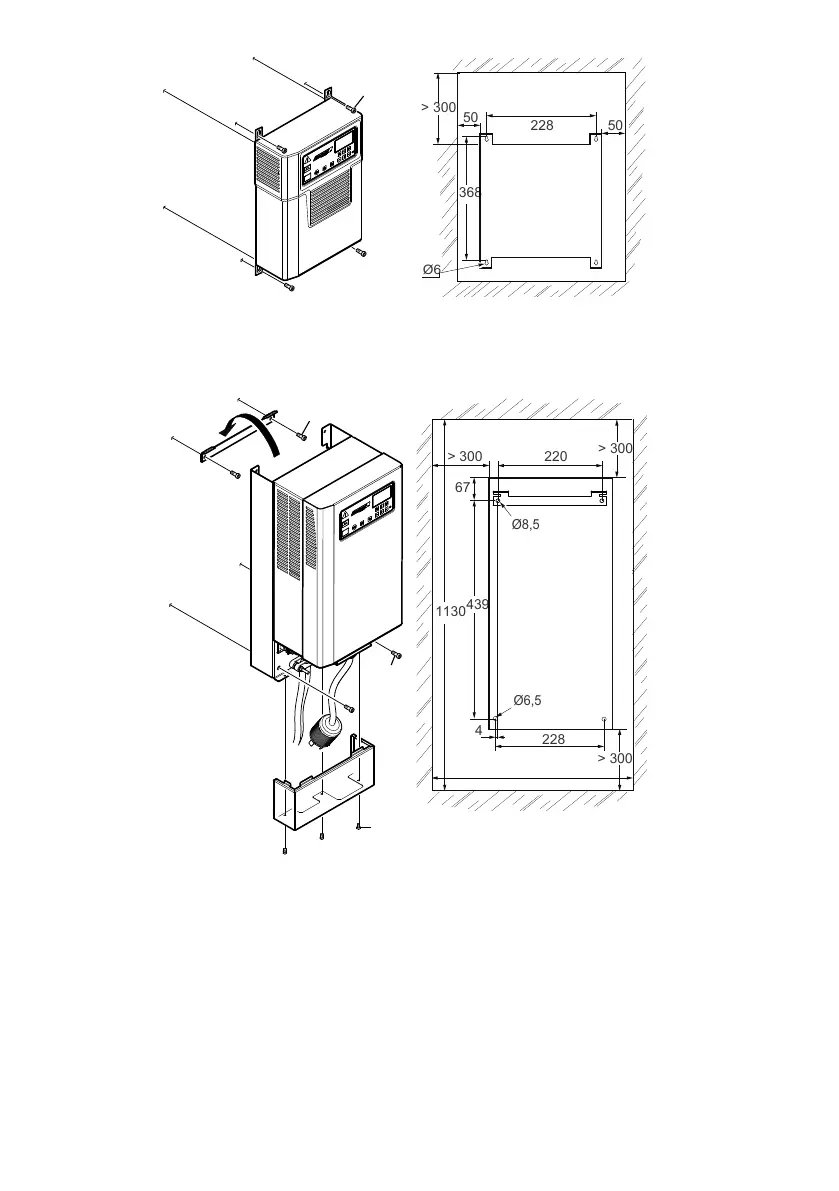 > 300
50
228
50
368
Ø6

> 300
220
> 300
67
Ø8,5
1130
439
Ø6,5
4
228
> 300