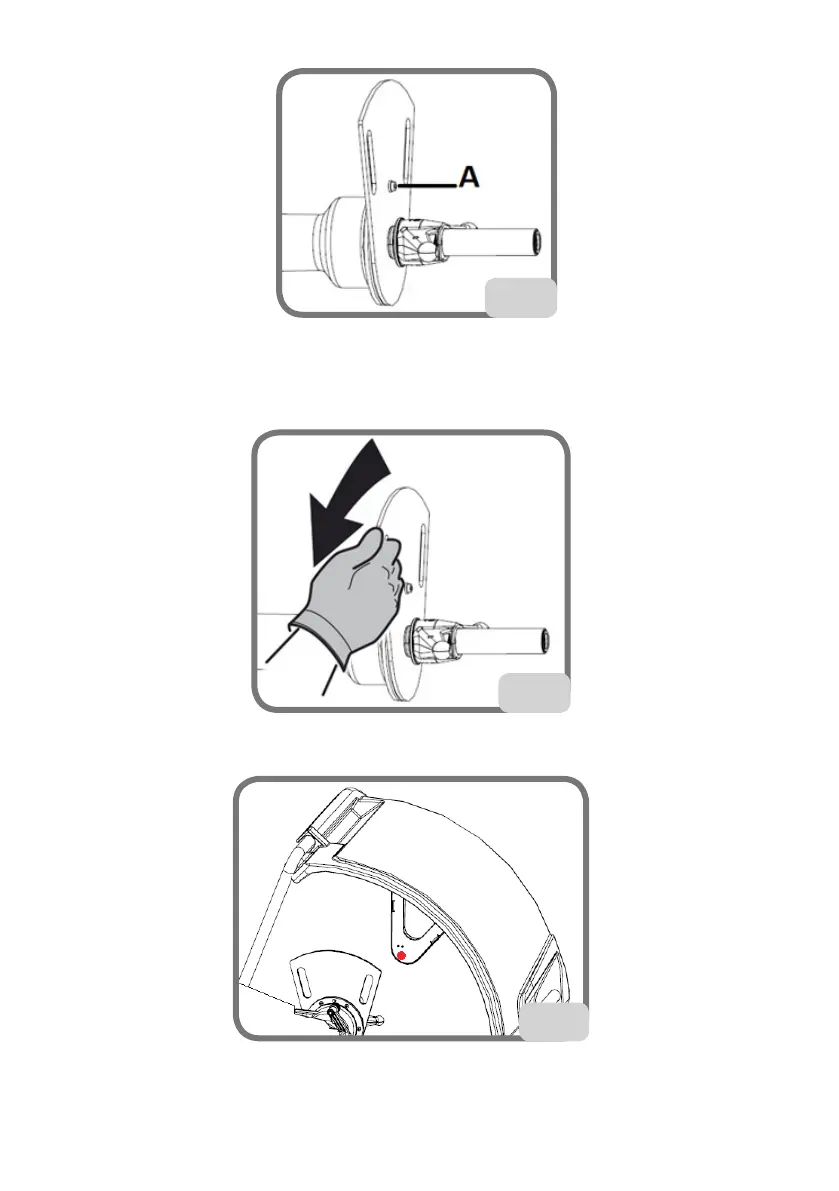 A