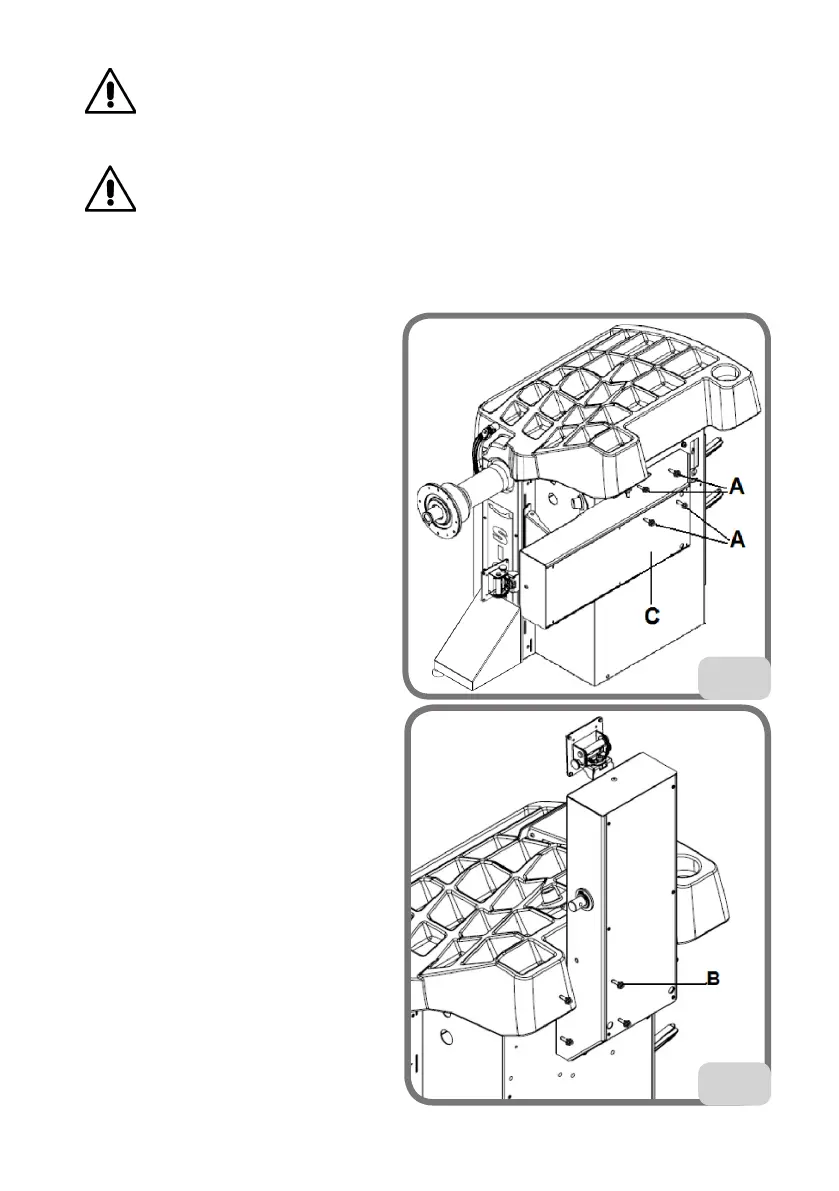 A

A

C

B