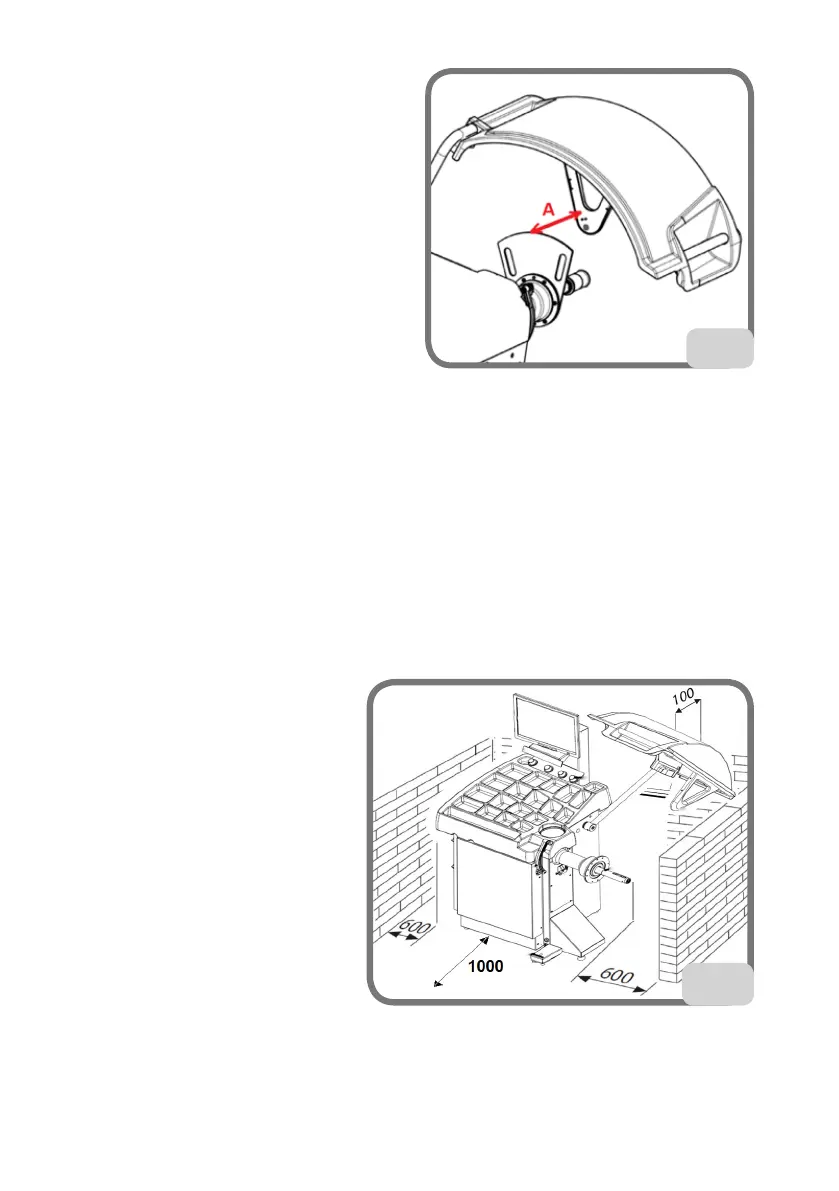 A

100

600

1000

600