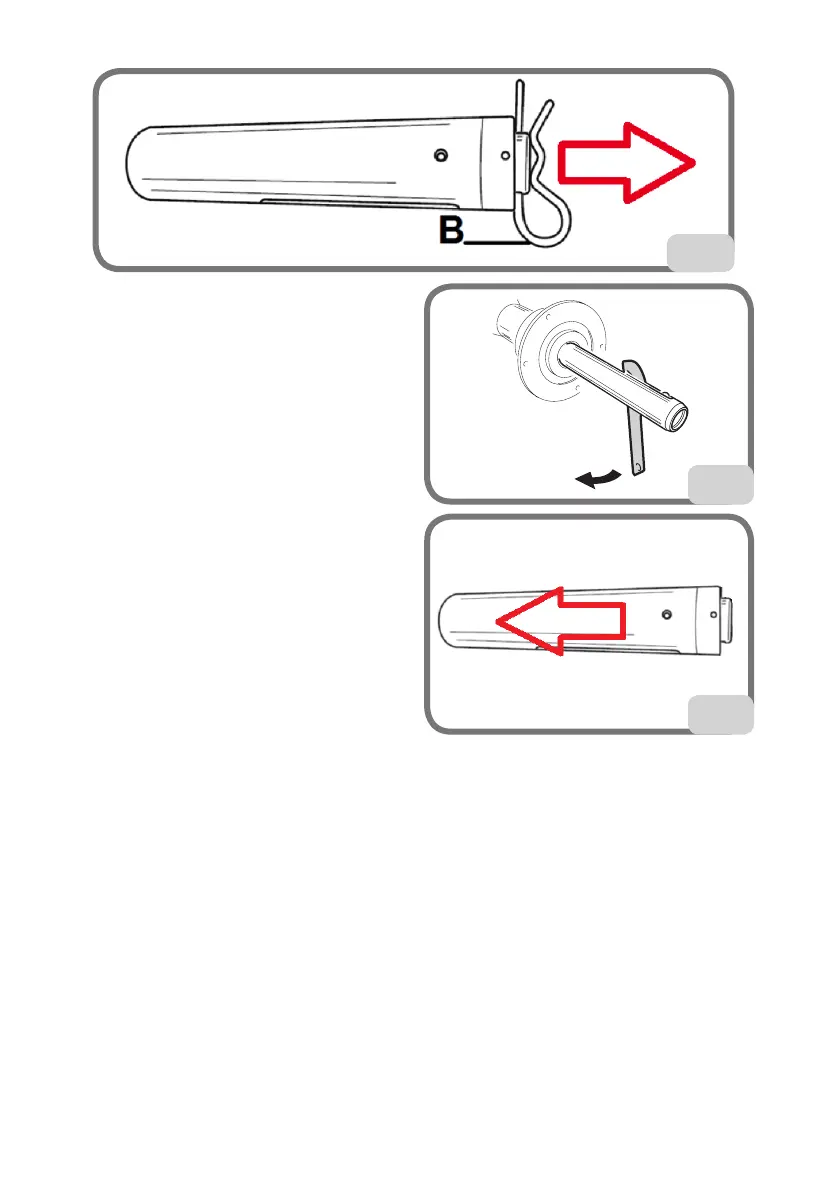 B