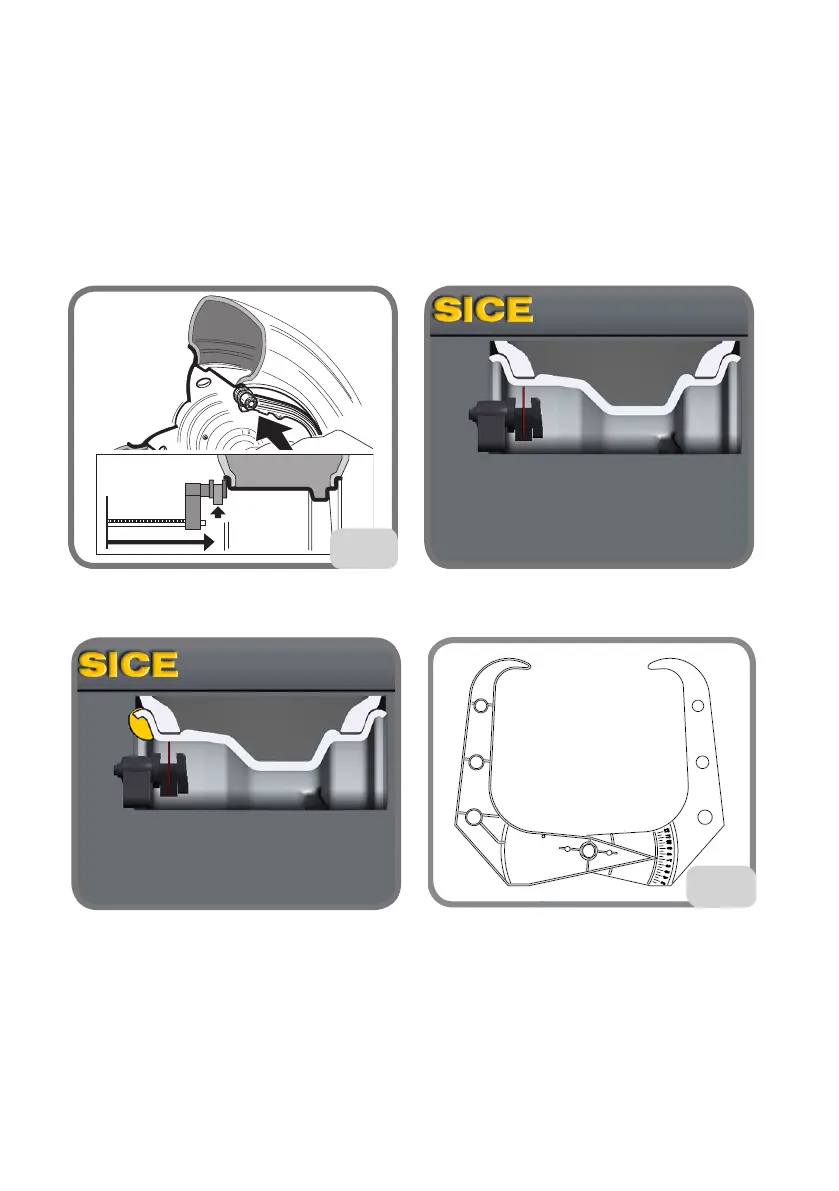 SICE

SICE