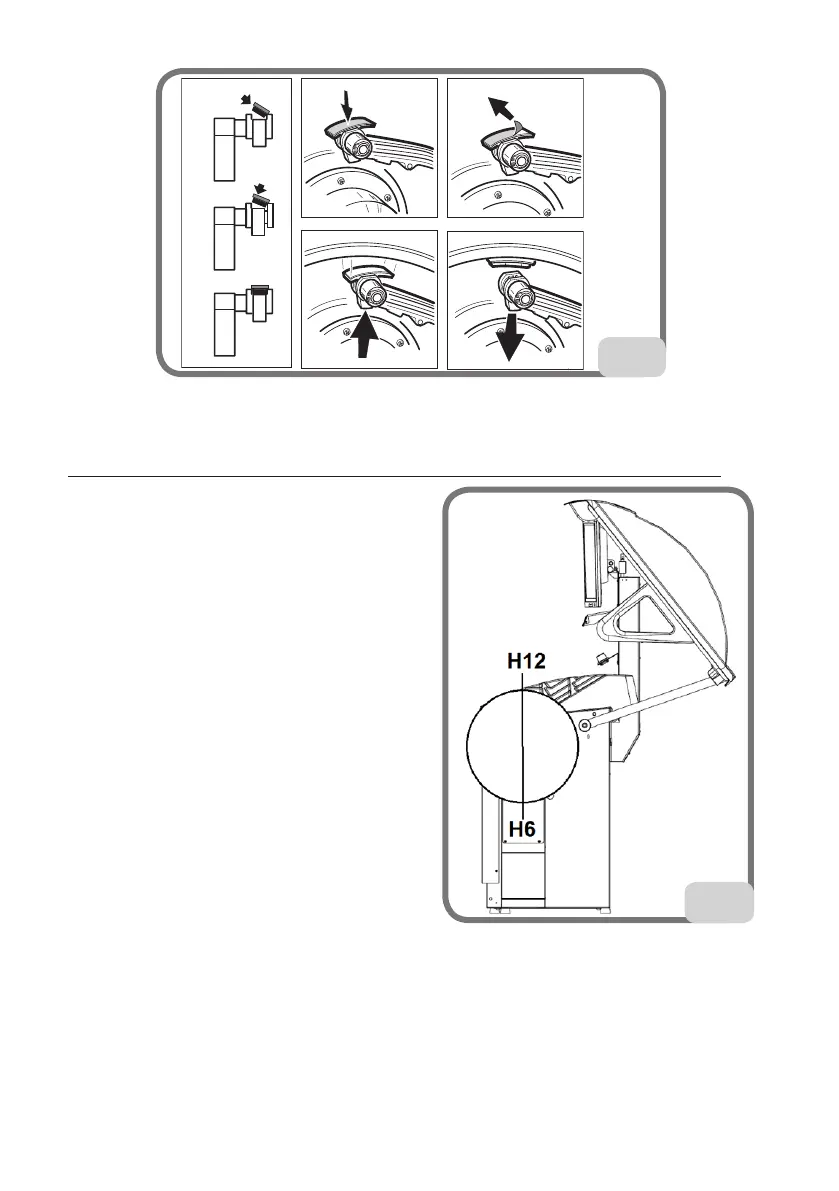 H12

H6