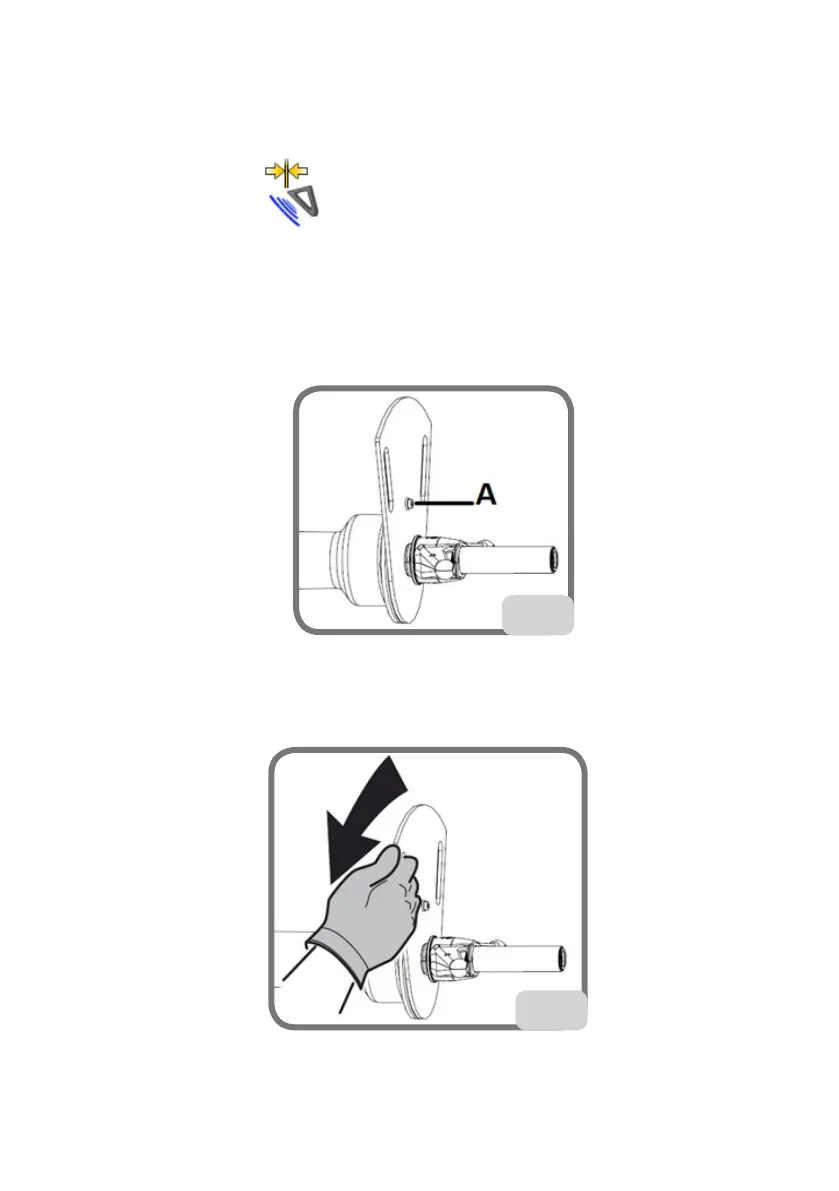 A