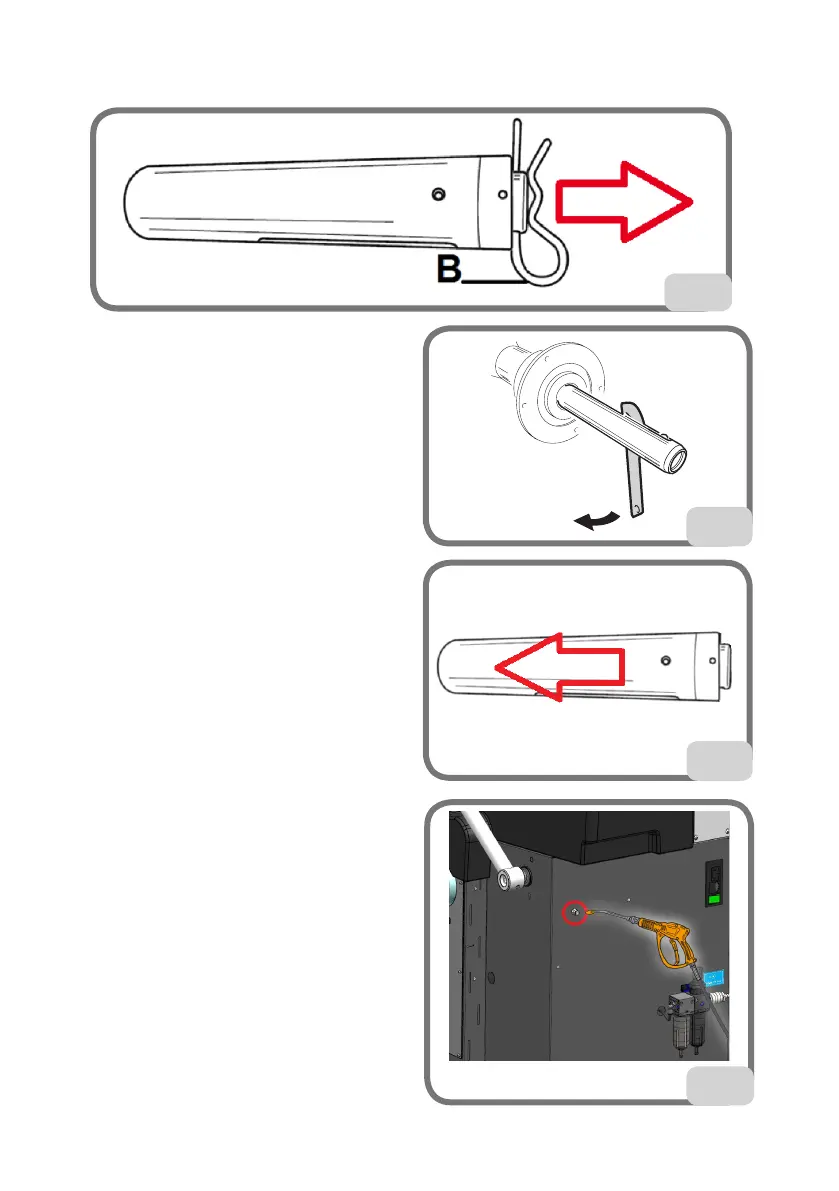 B