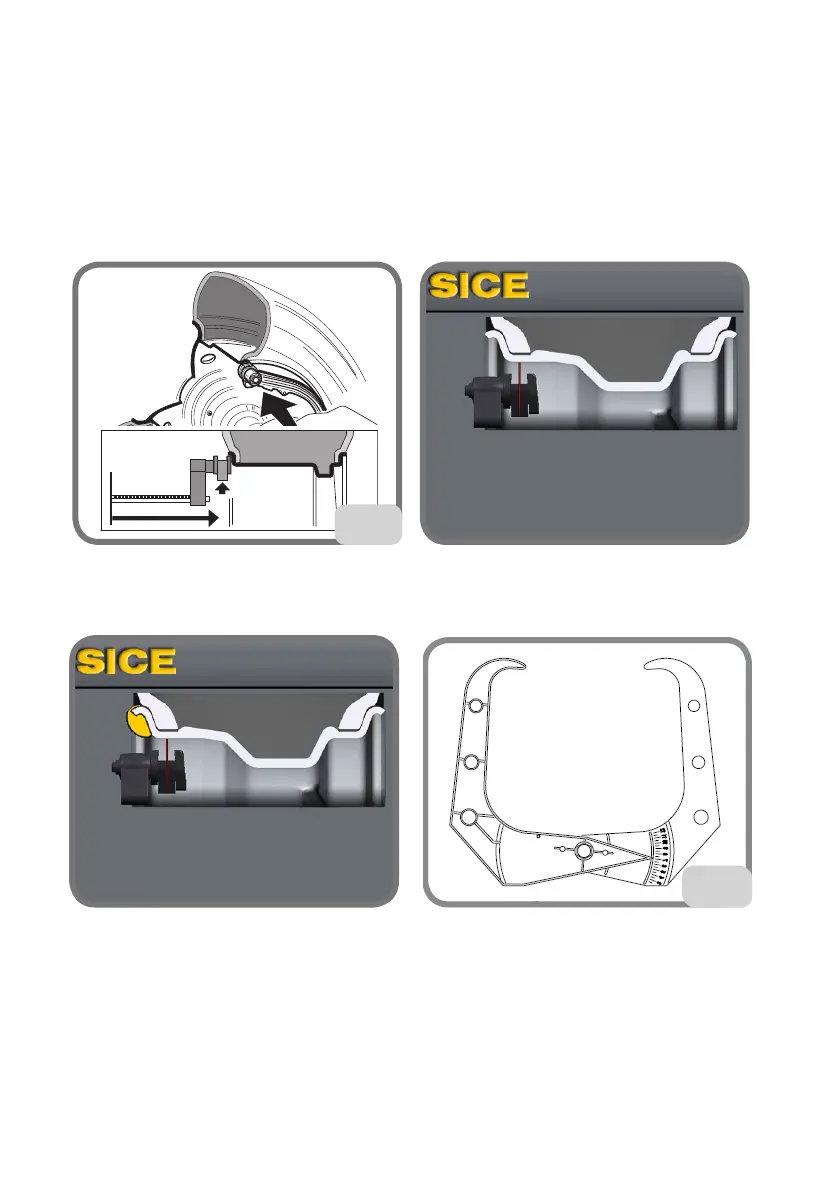 SICE

SICE