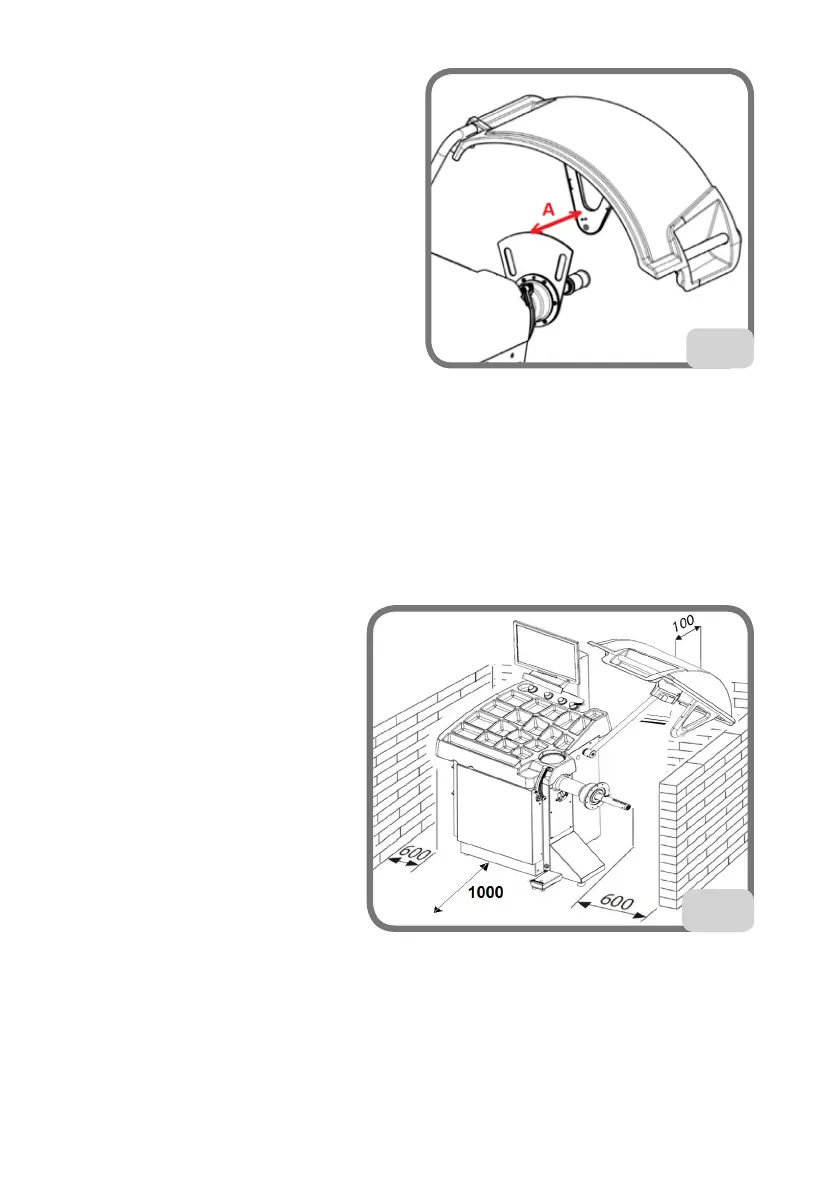 A

100

600

1000

600