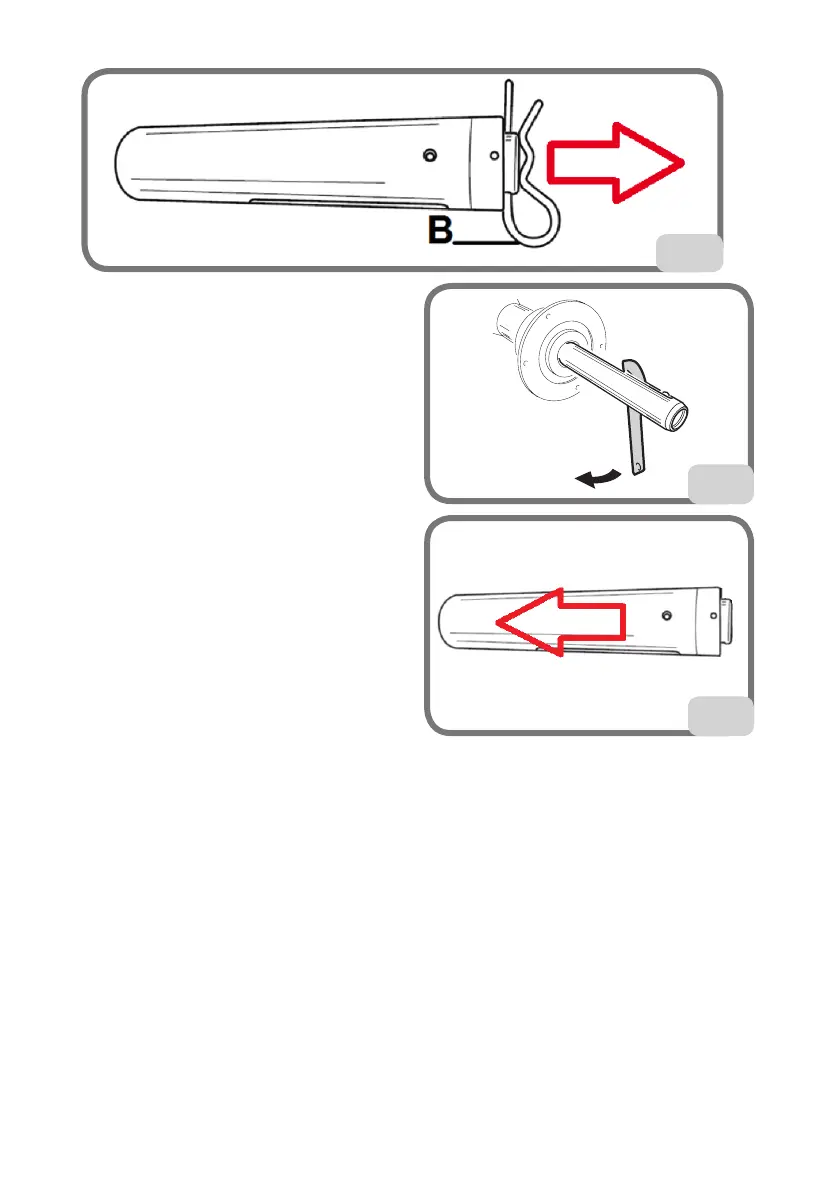 B