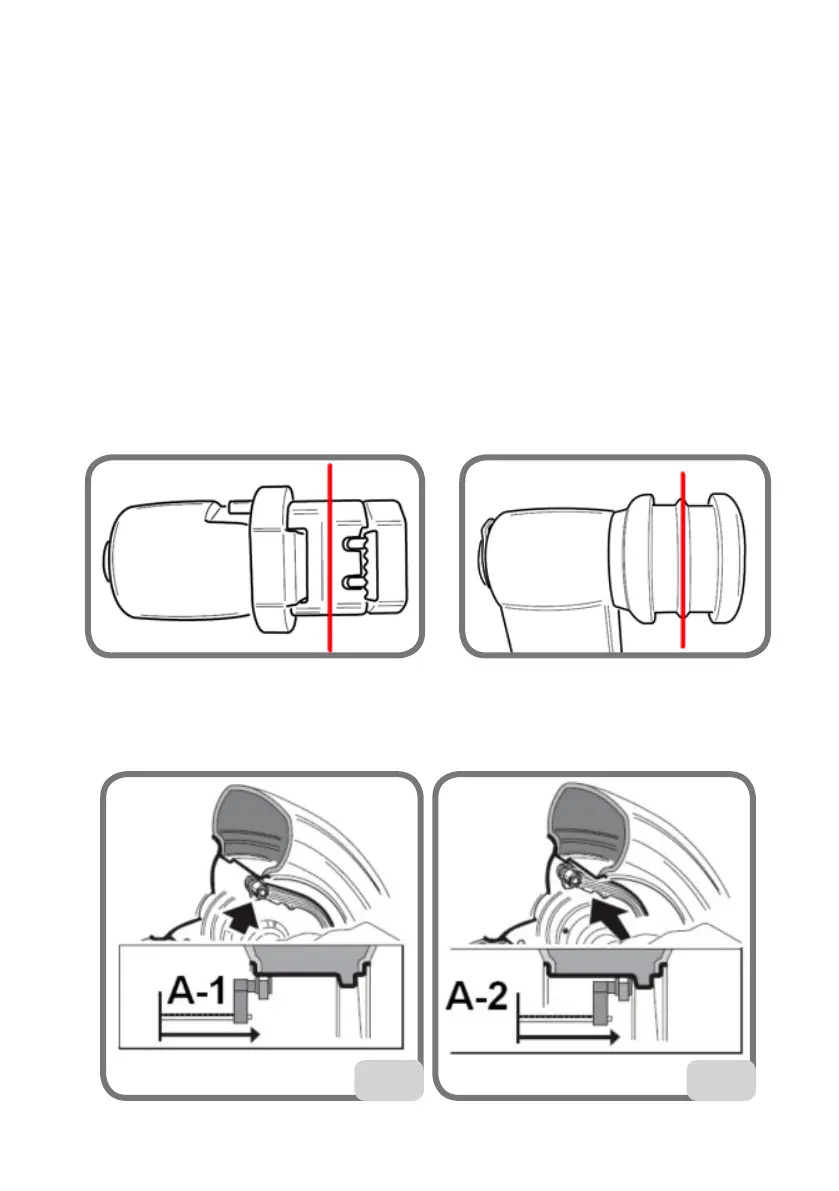 A-1

A-2