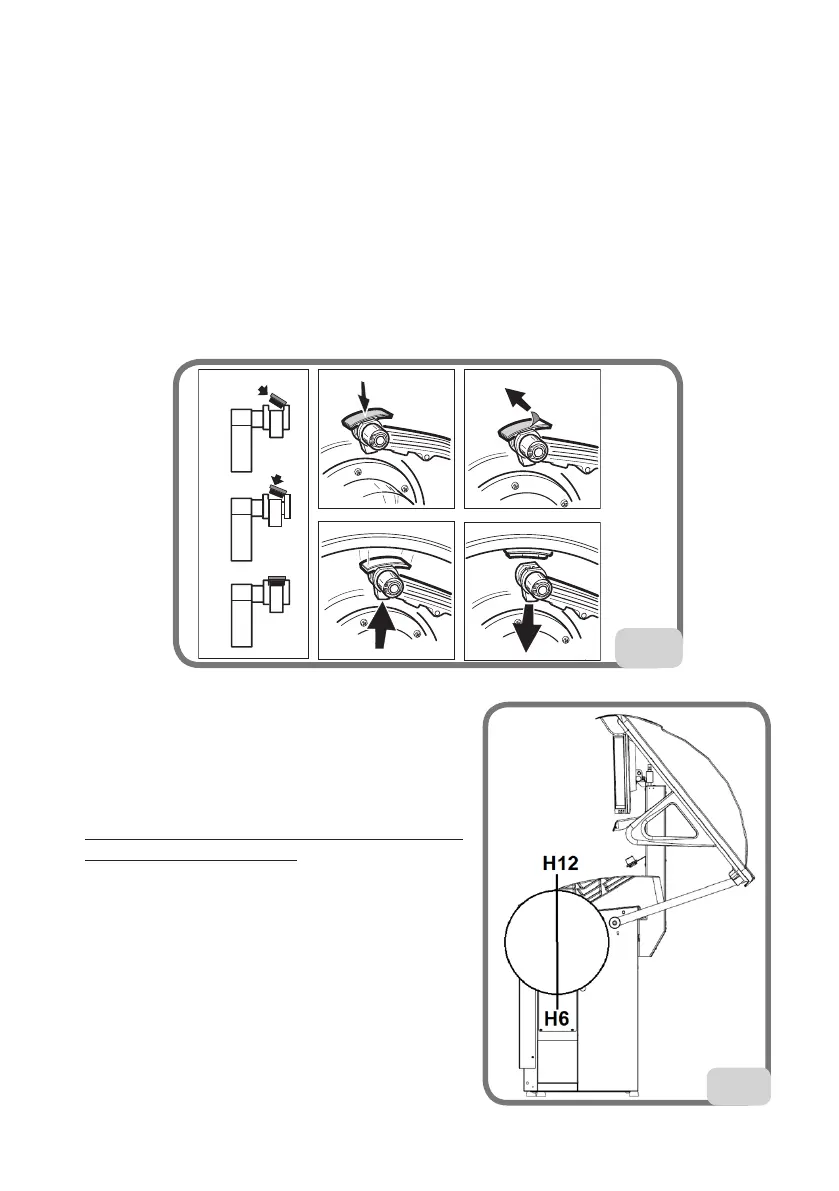 H12

H6