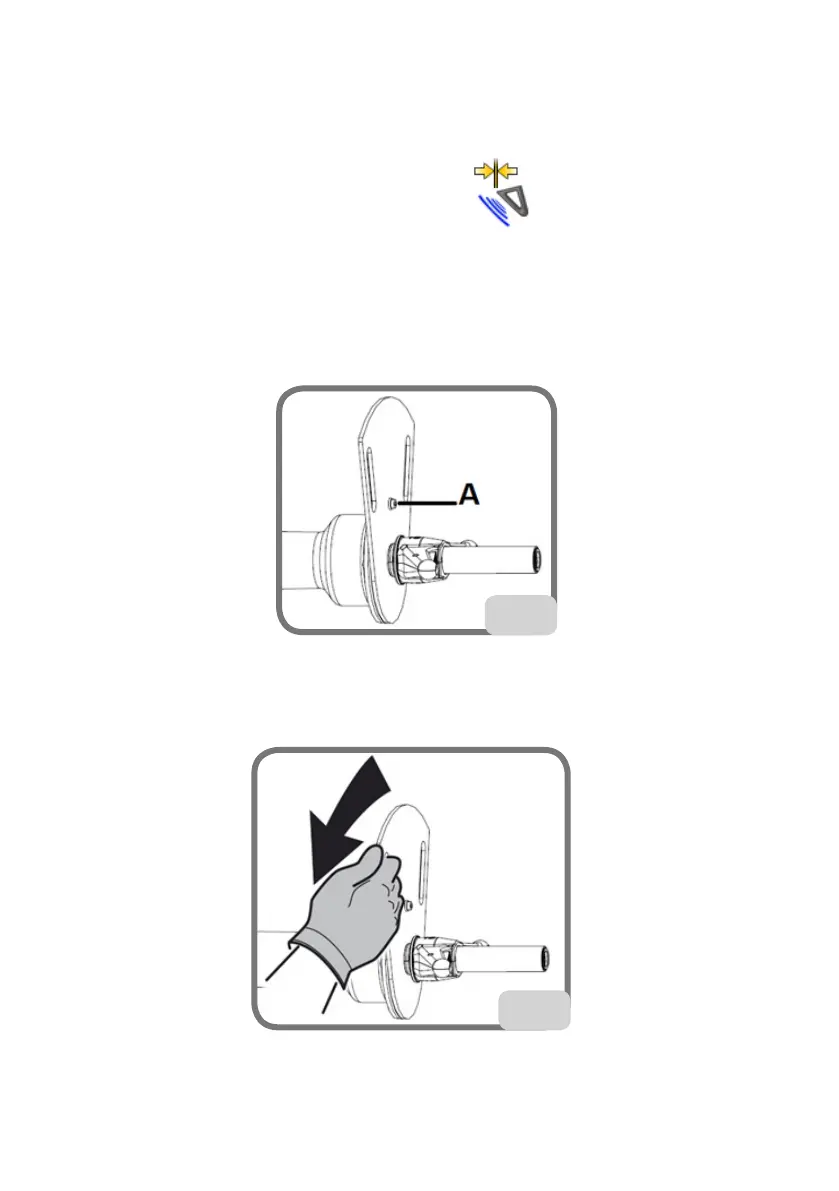 A