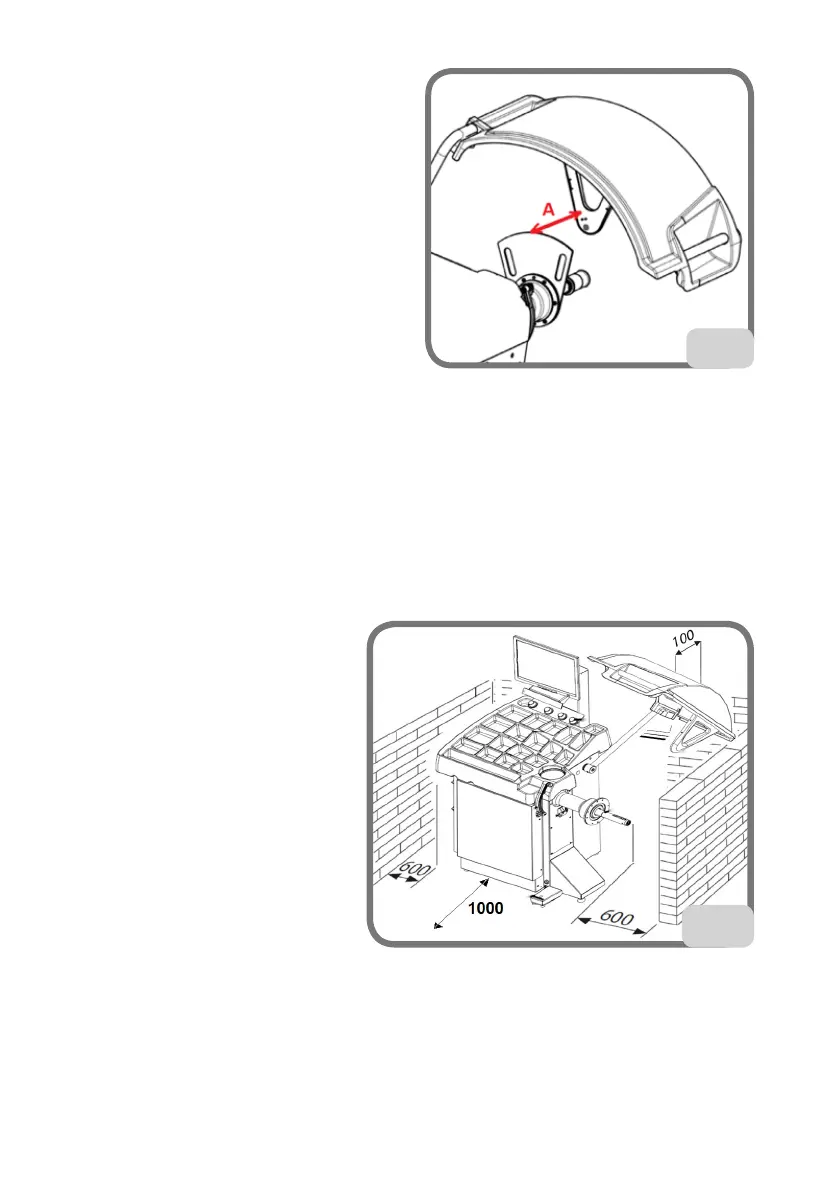 A

100

600

1000

600