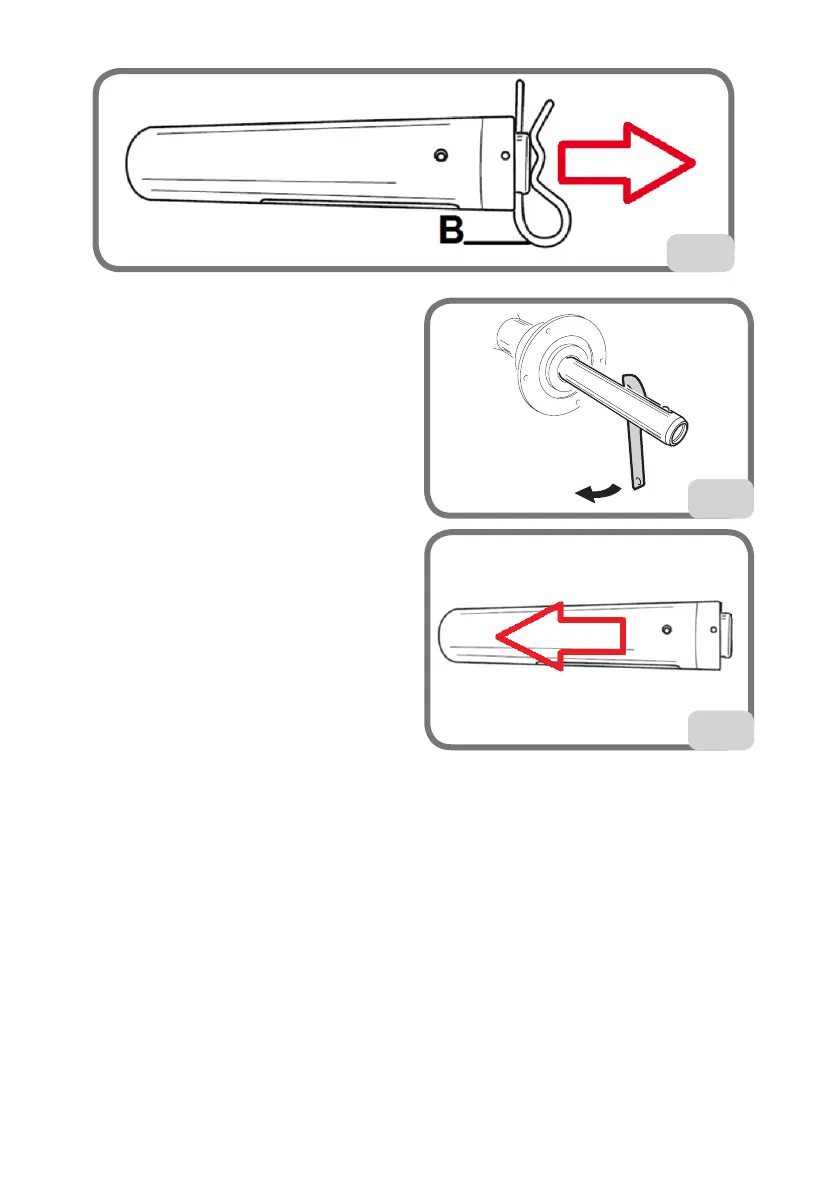 B