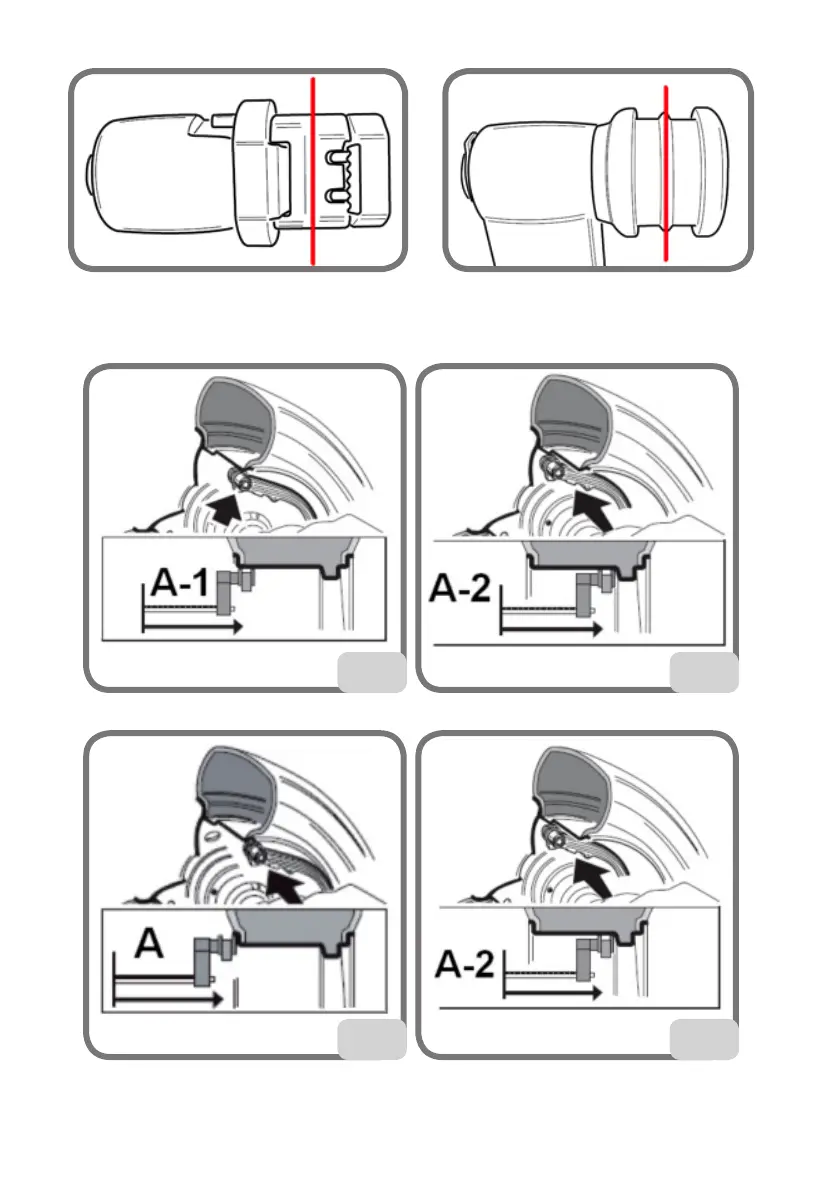 A-1

A-2

A

A-2