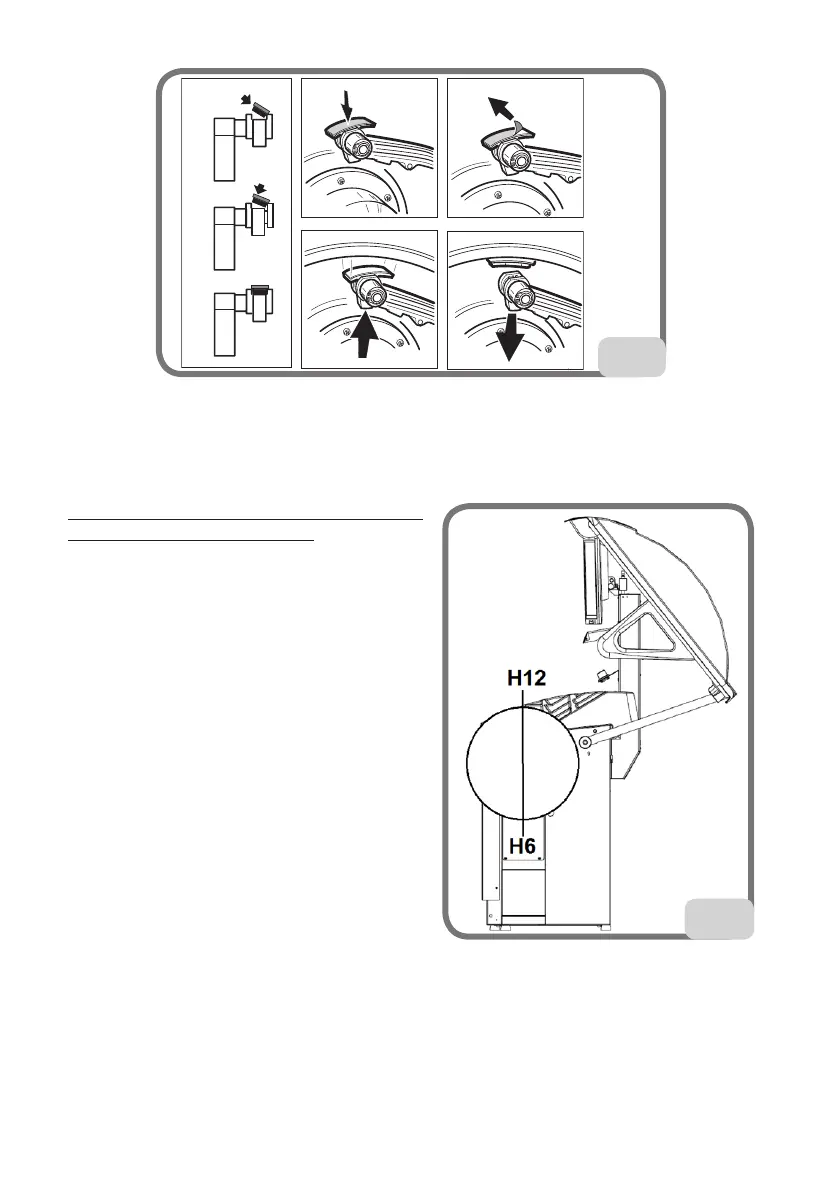 H12

H6