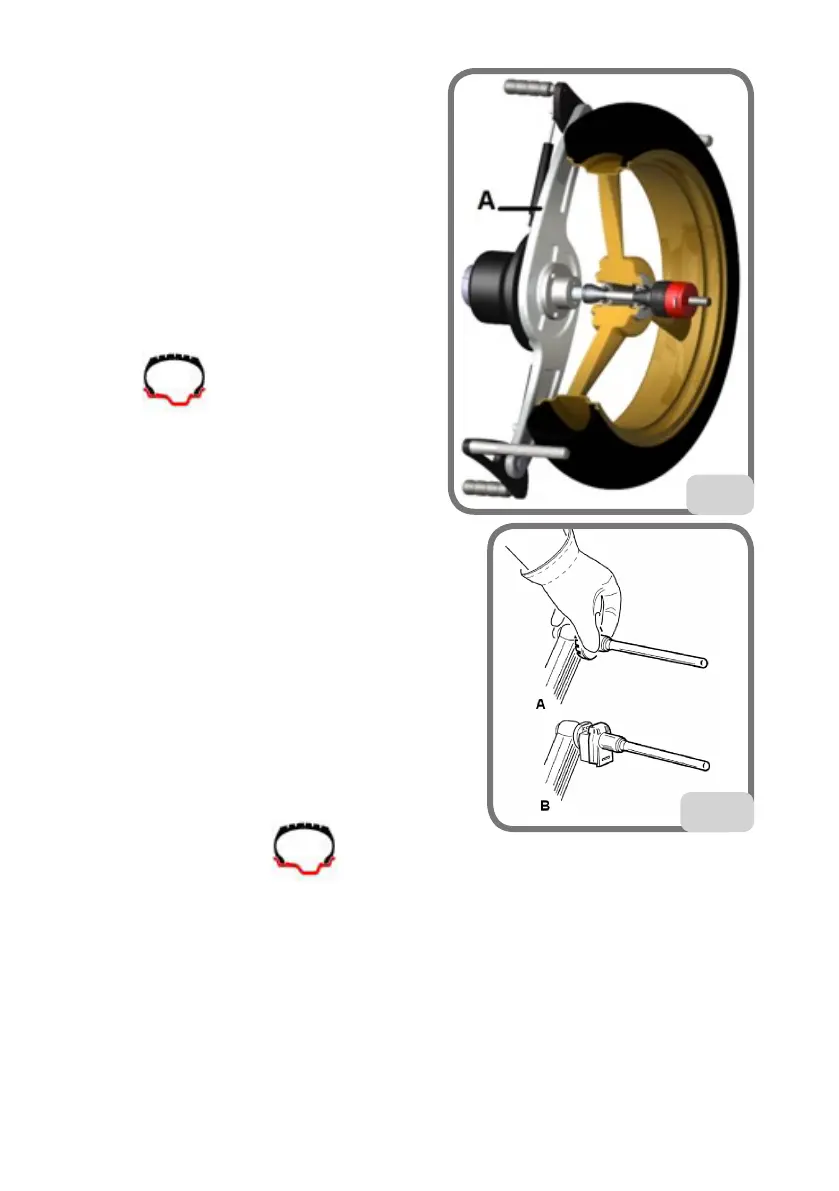 A

A

B