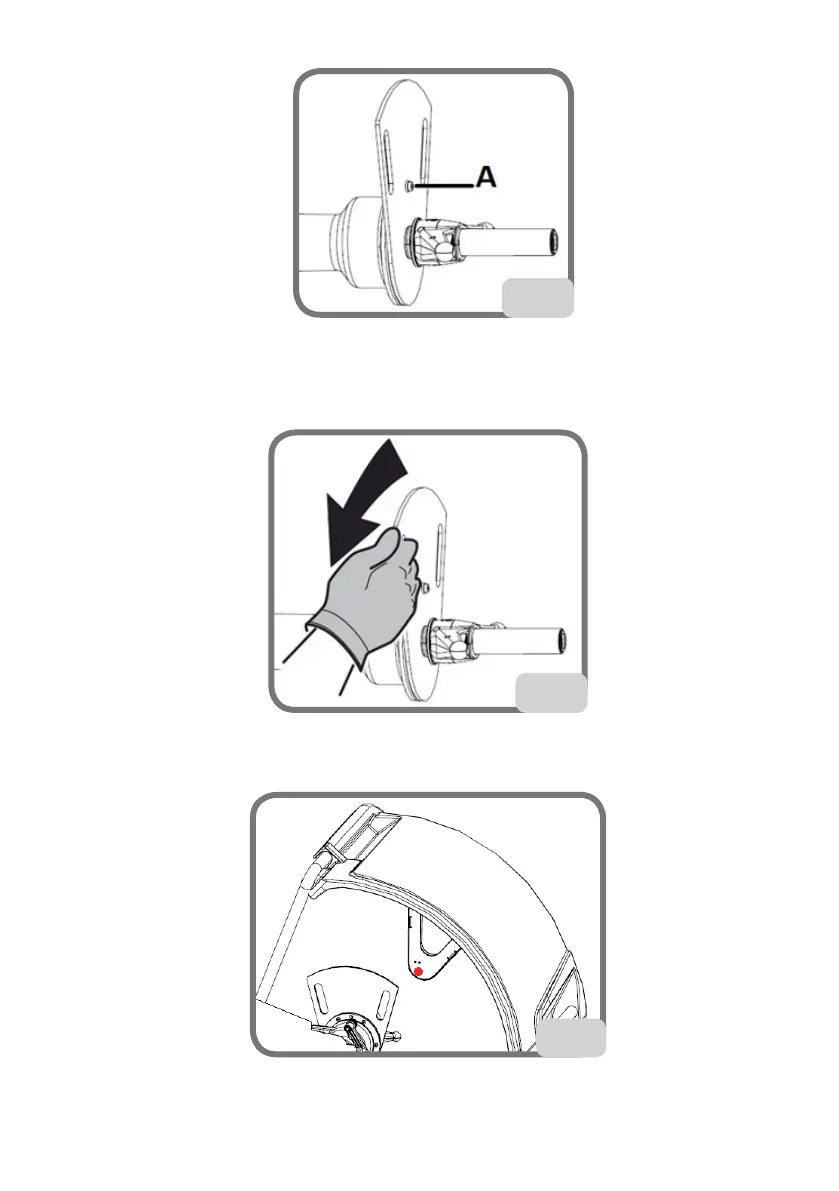 A