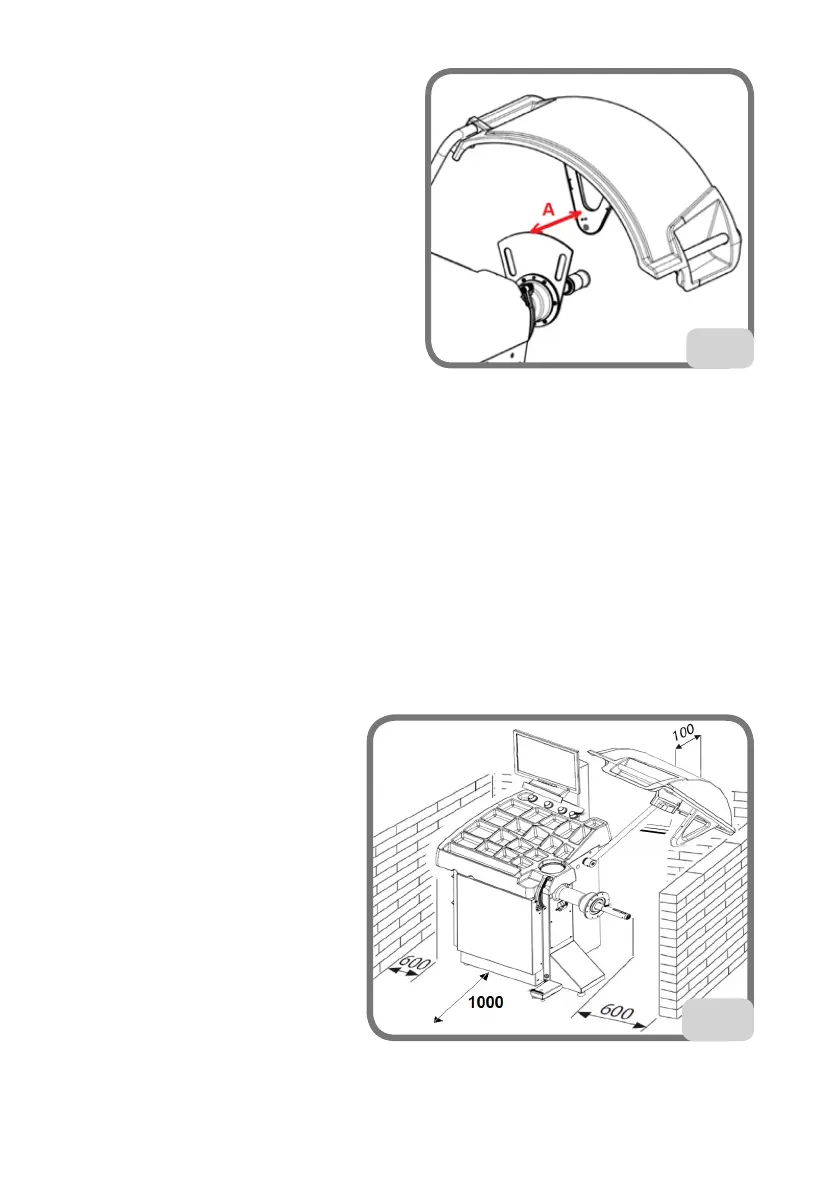 A

100
600
1000
600