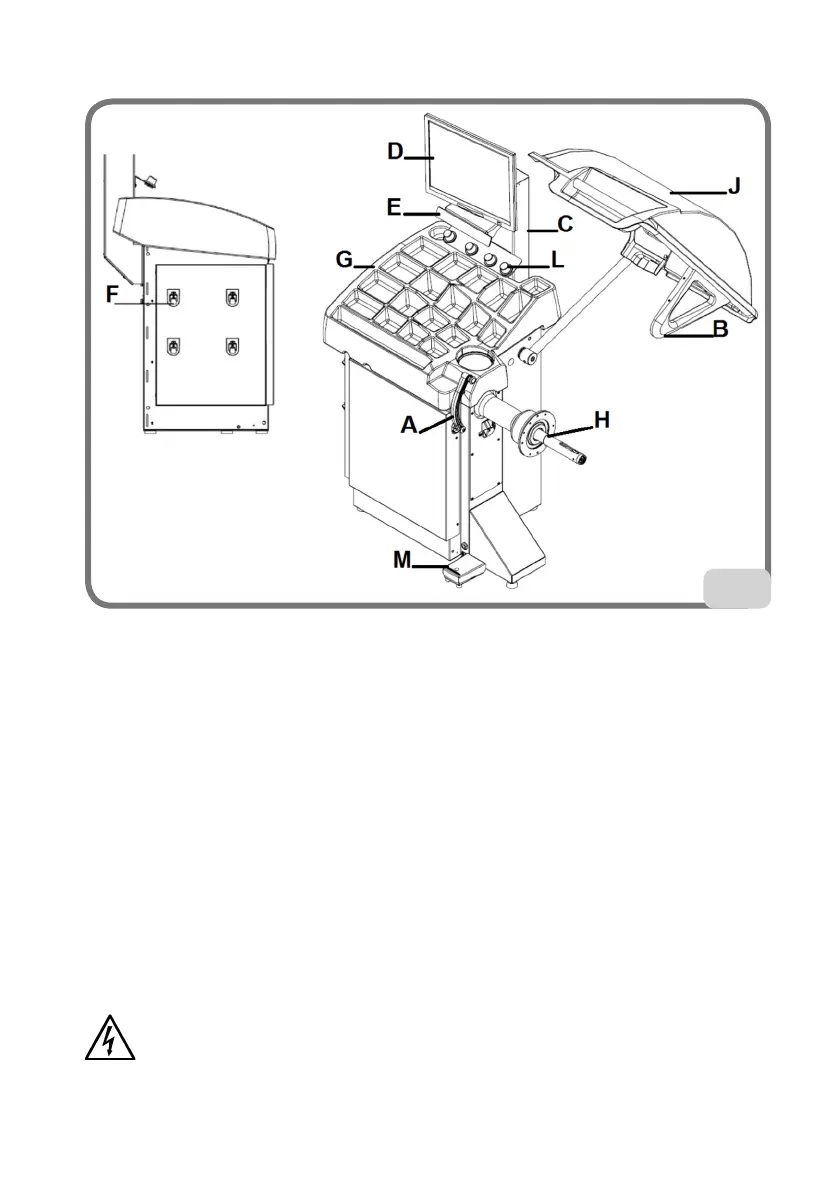 D
J
E
C
G
L
F
B
A
H
M