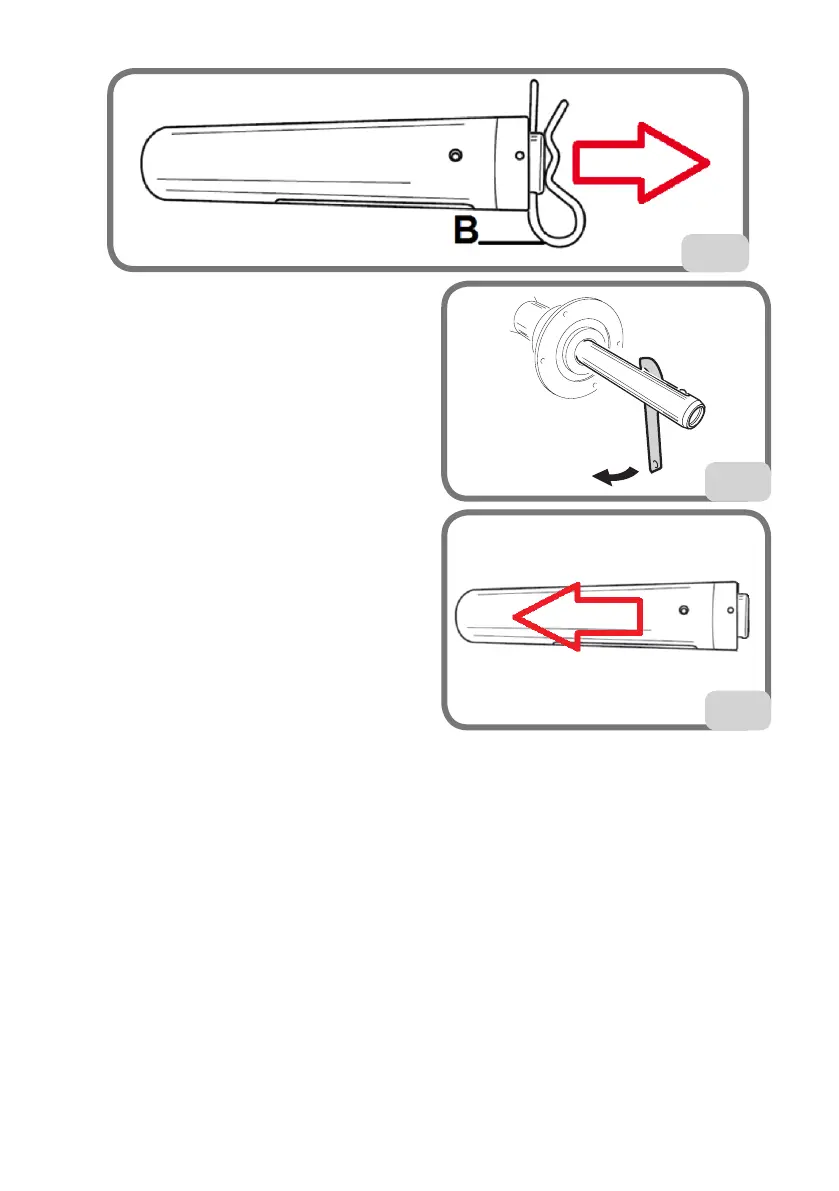 B