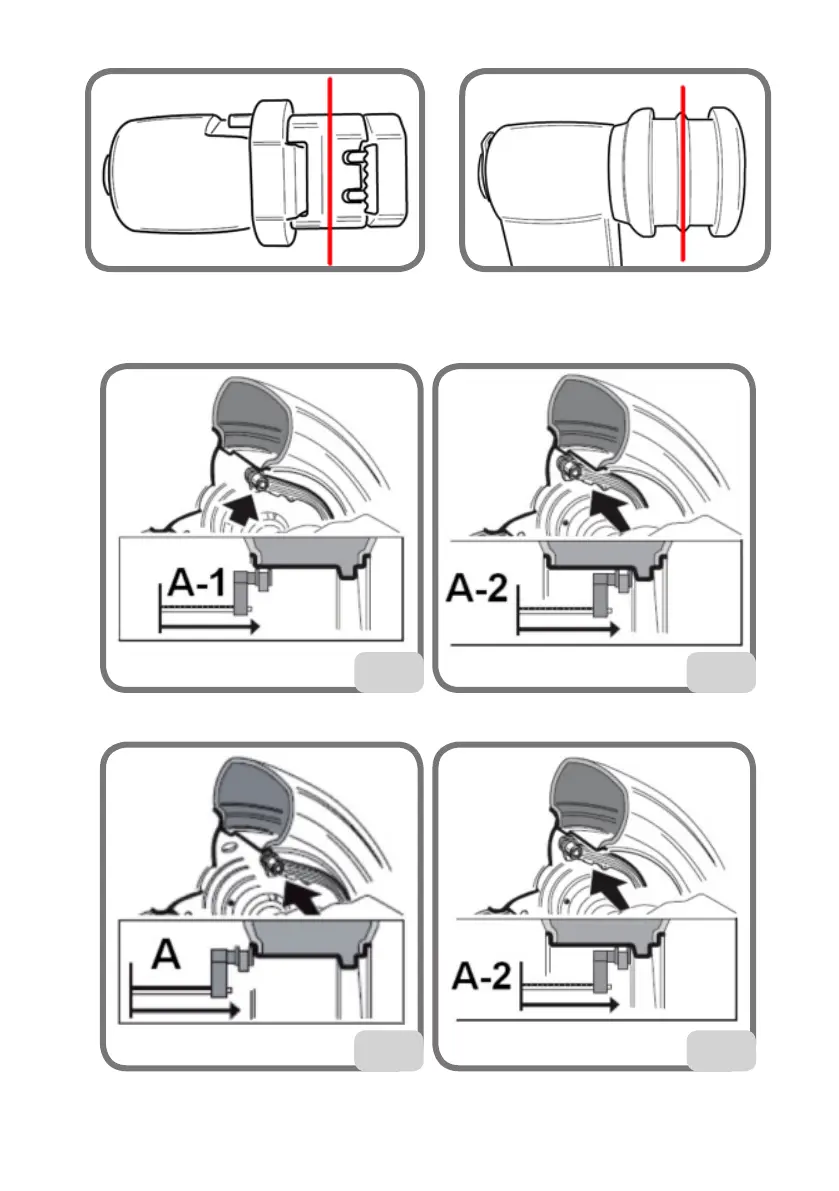 A-1

A-2

A

A-2