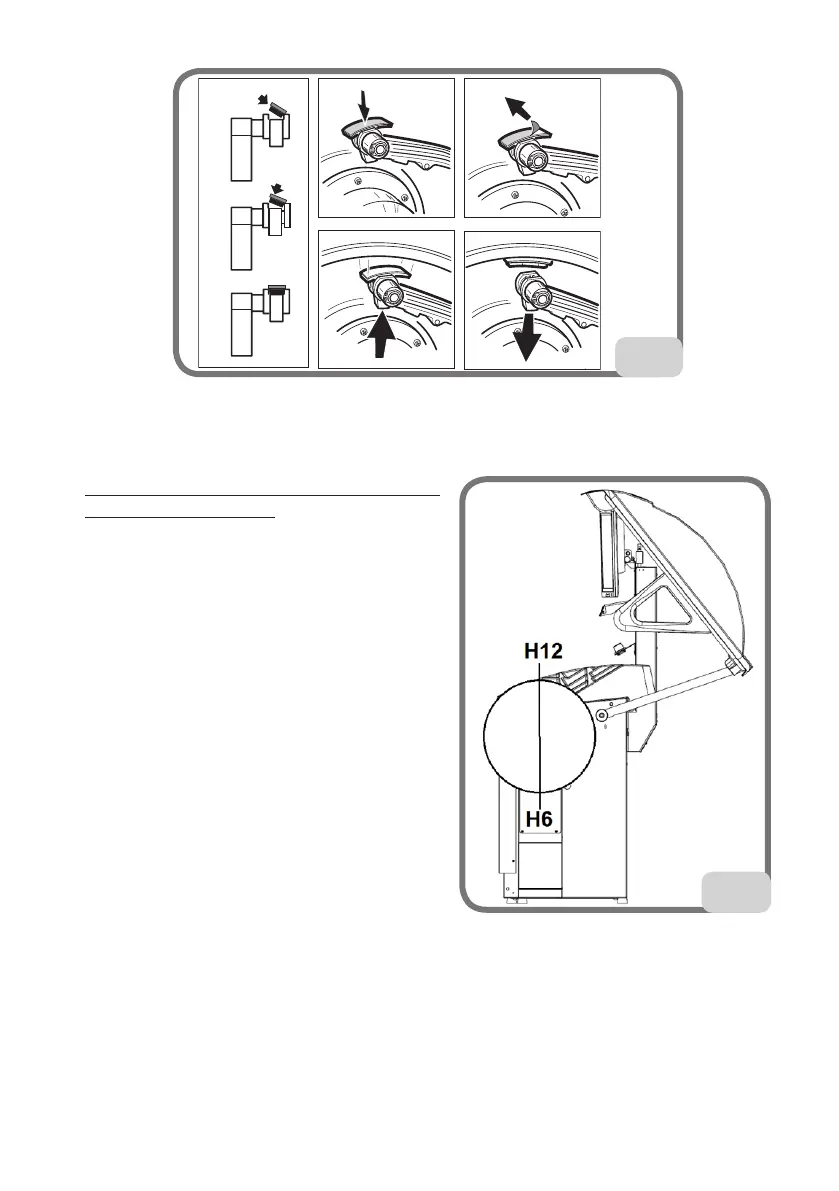 H12

H6