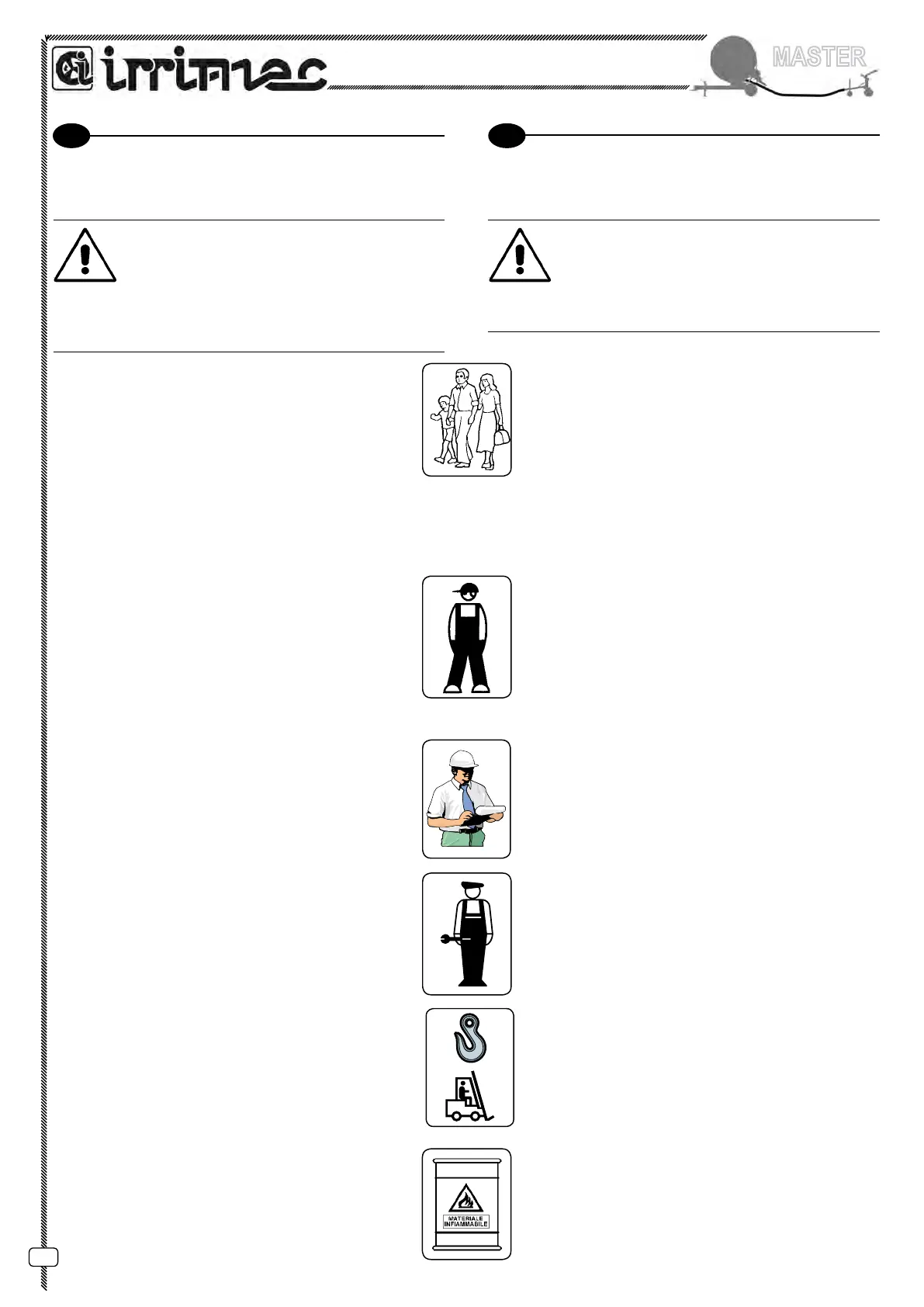 irrimec

MASTER

MATERIALE INFIAMMABILE