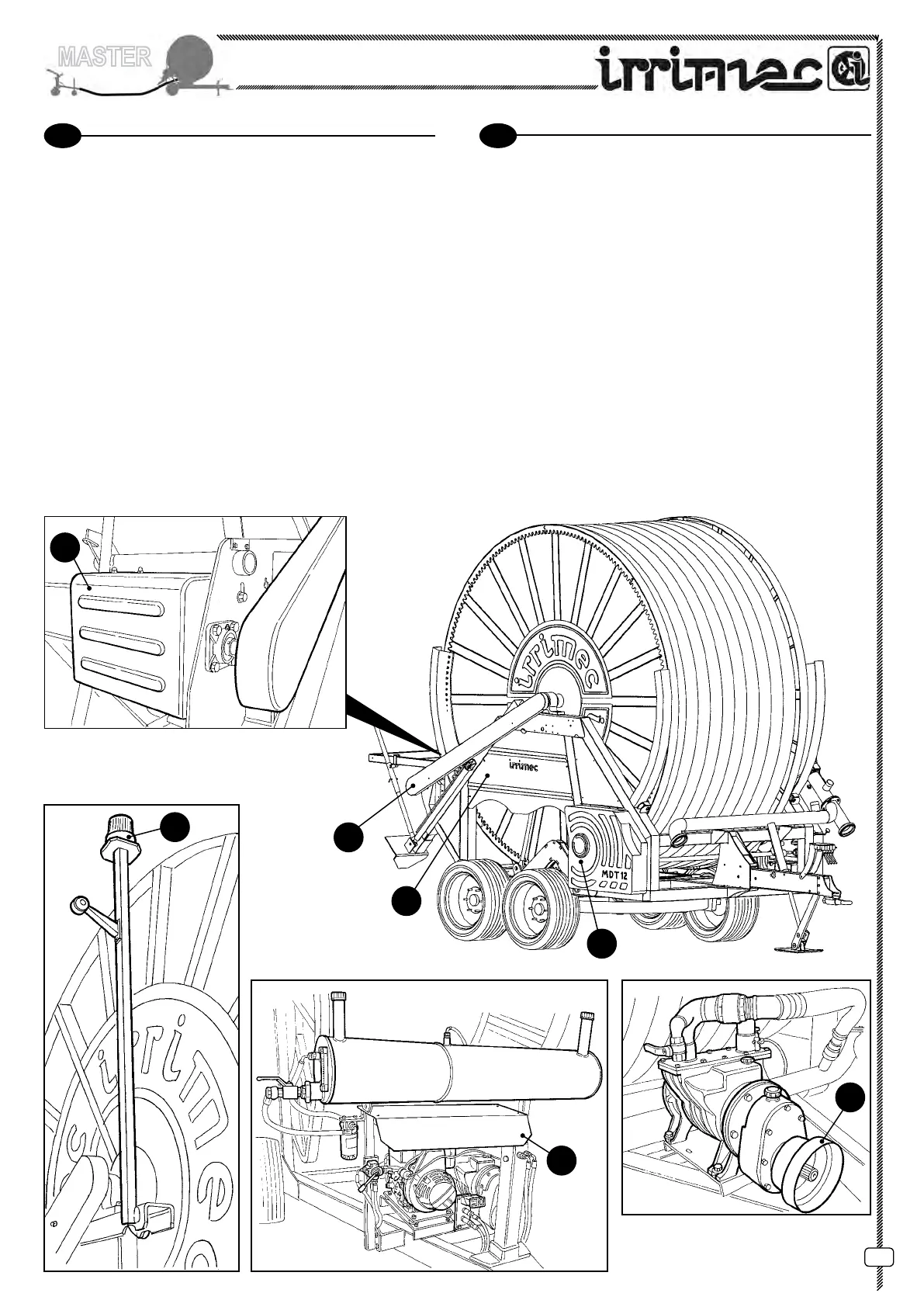 MASTER

irrimec

irrimec

irrimec

MDT 12

irrimec