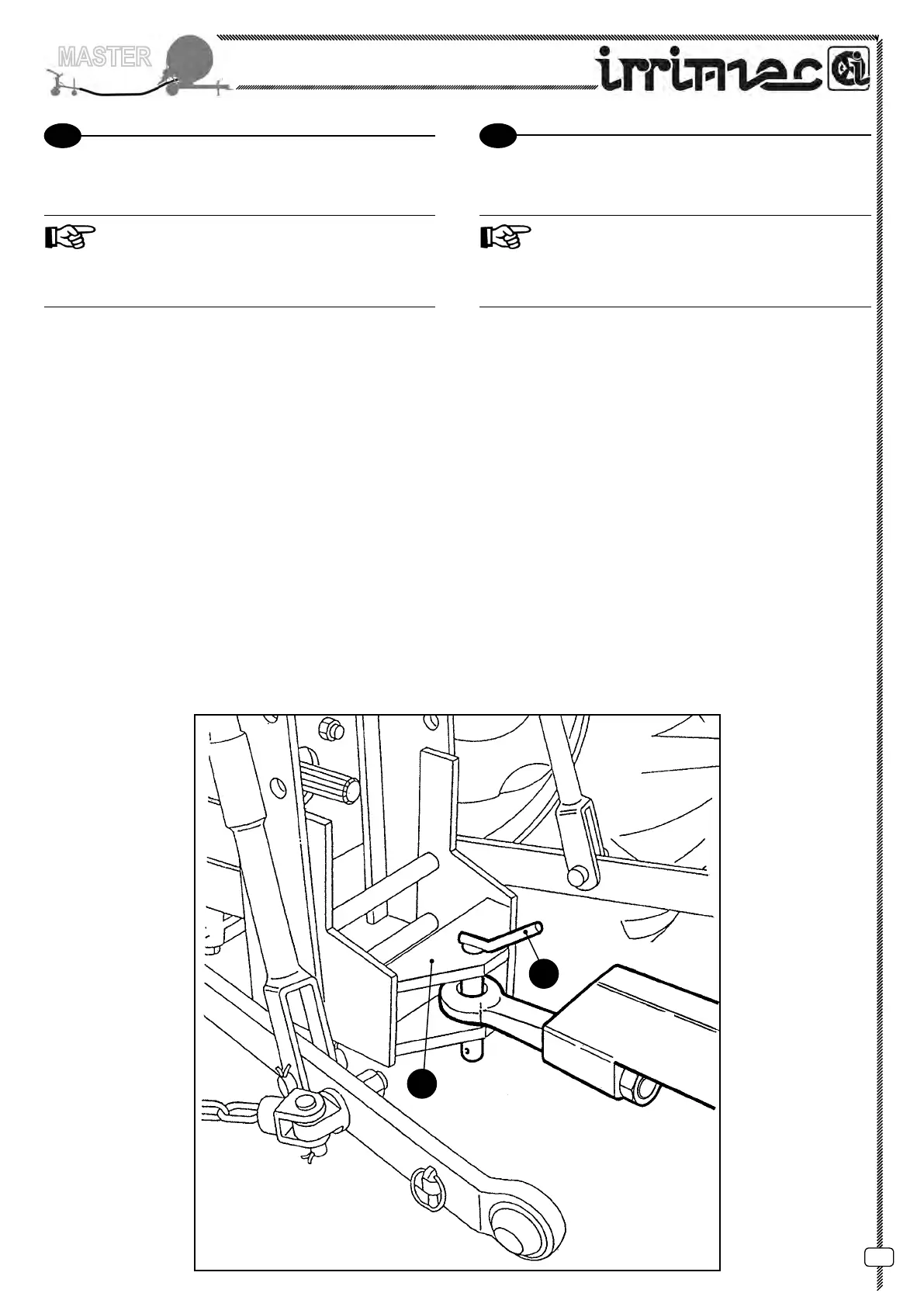 MASTER

irrimec