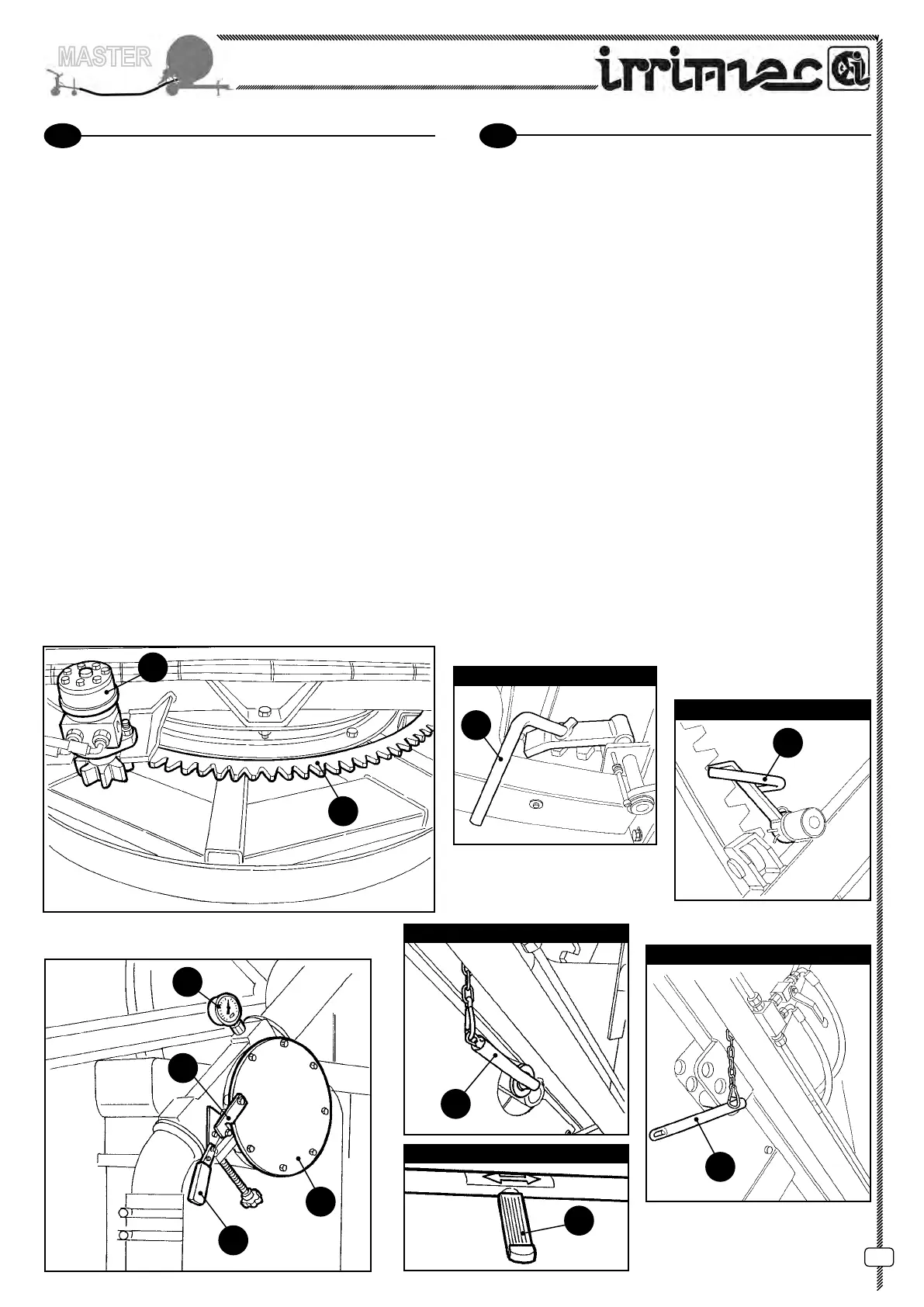 MASTER

irrimec