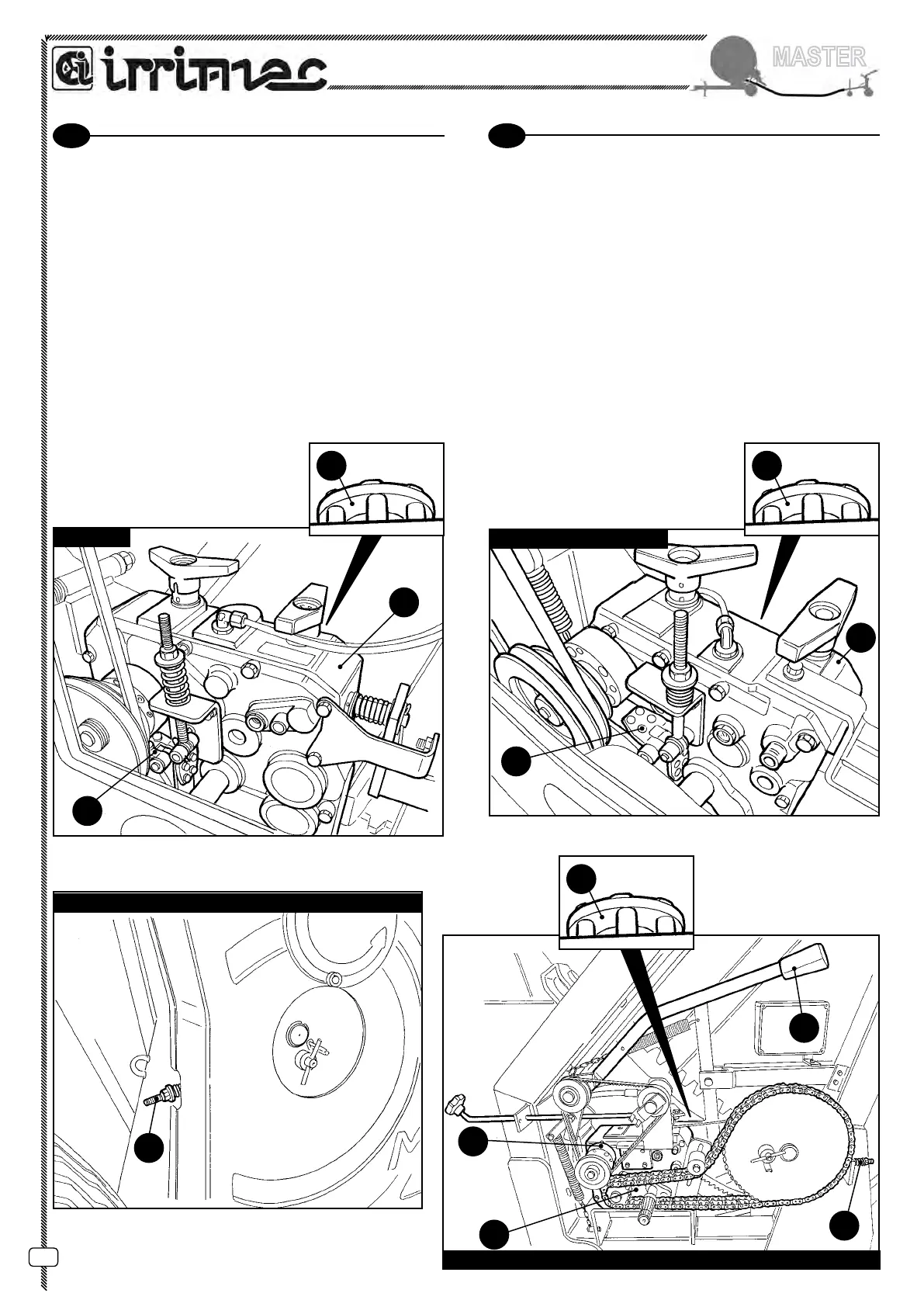 irrimec

MASTER