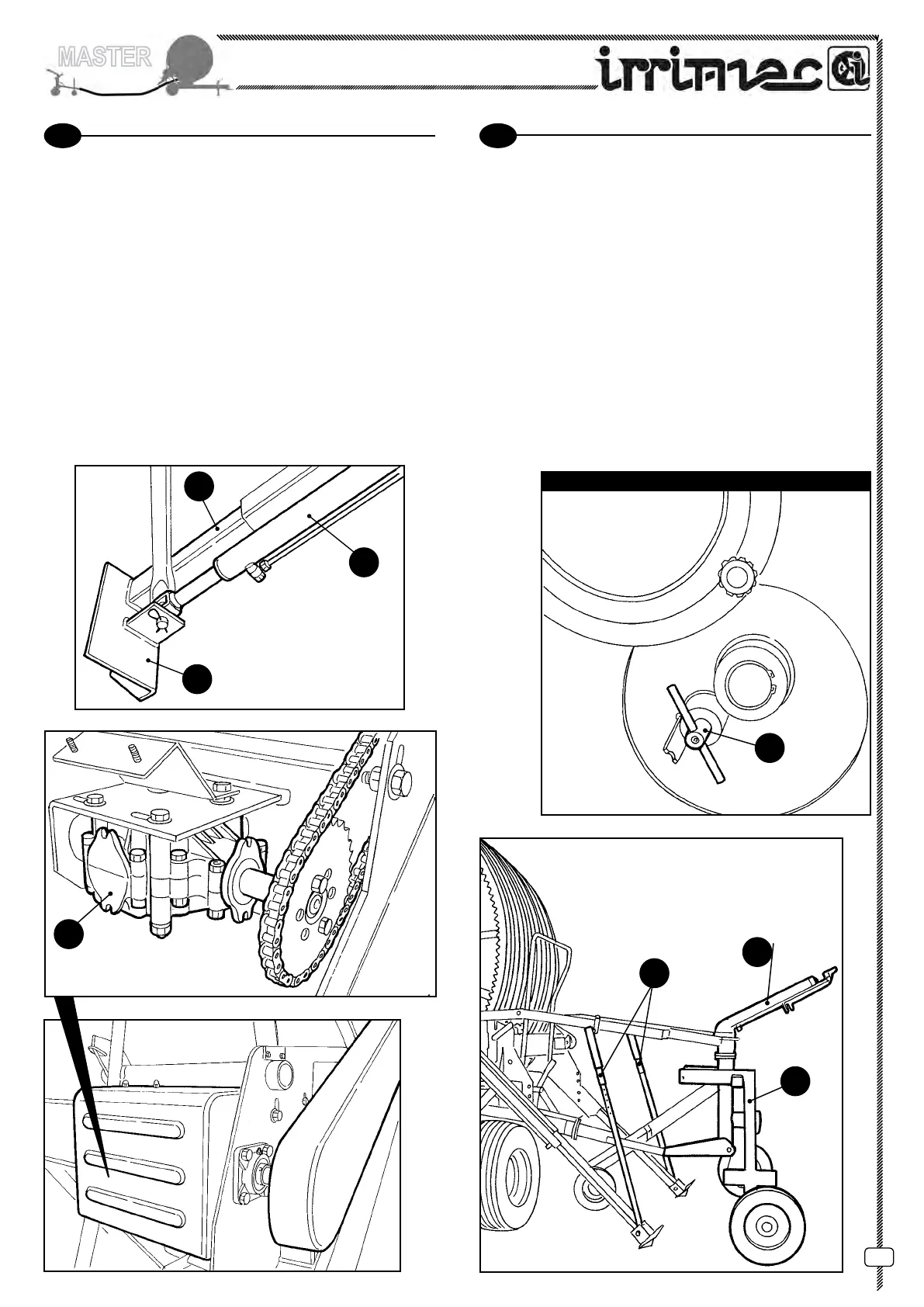 MASTER

irrimec