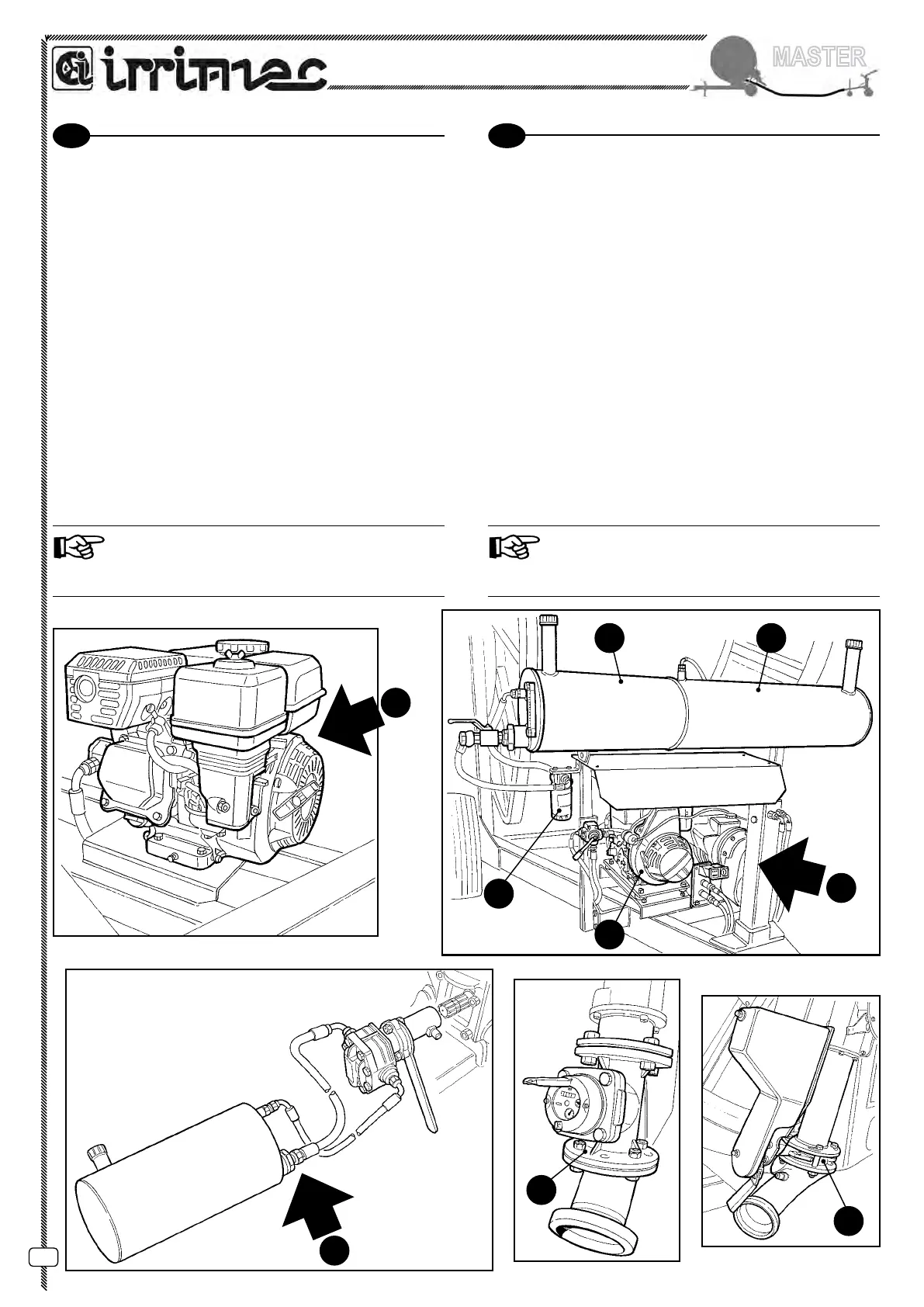 irrimec

MASTER