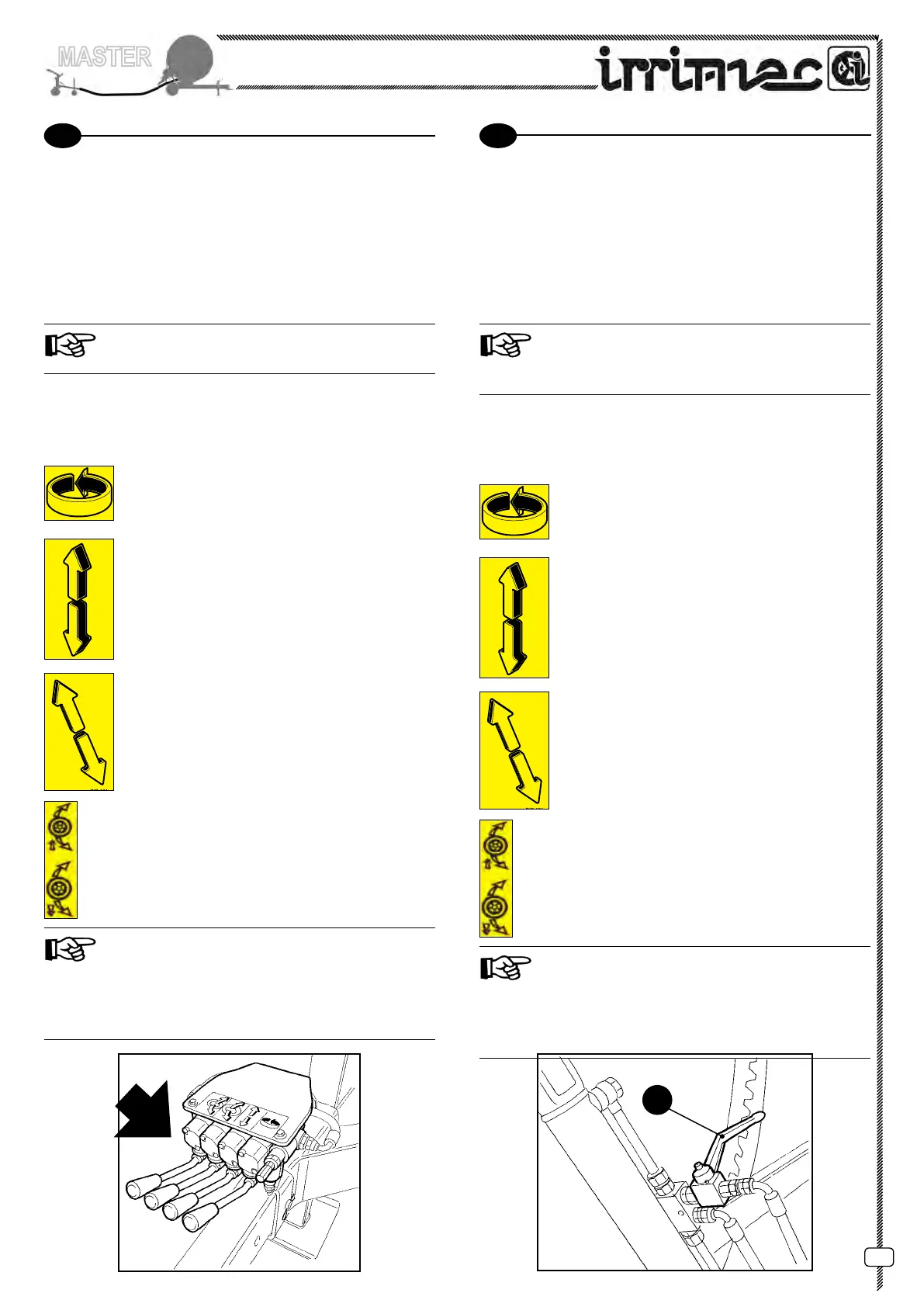 MASTER

irrimec