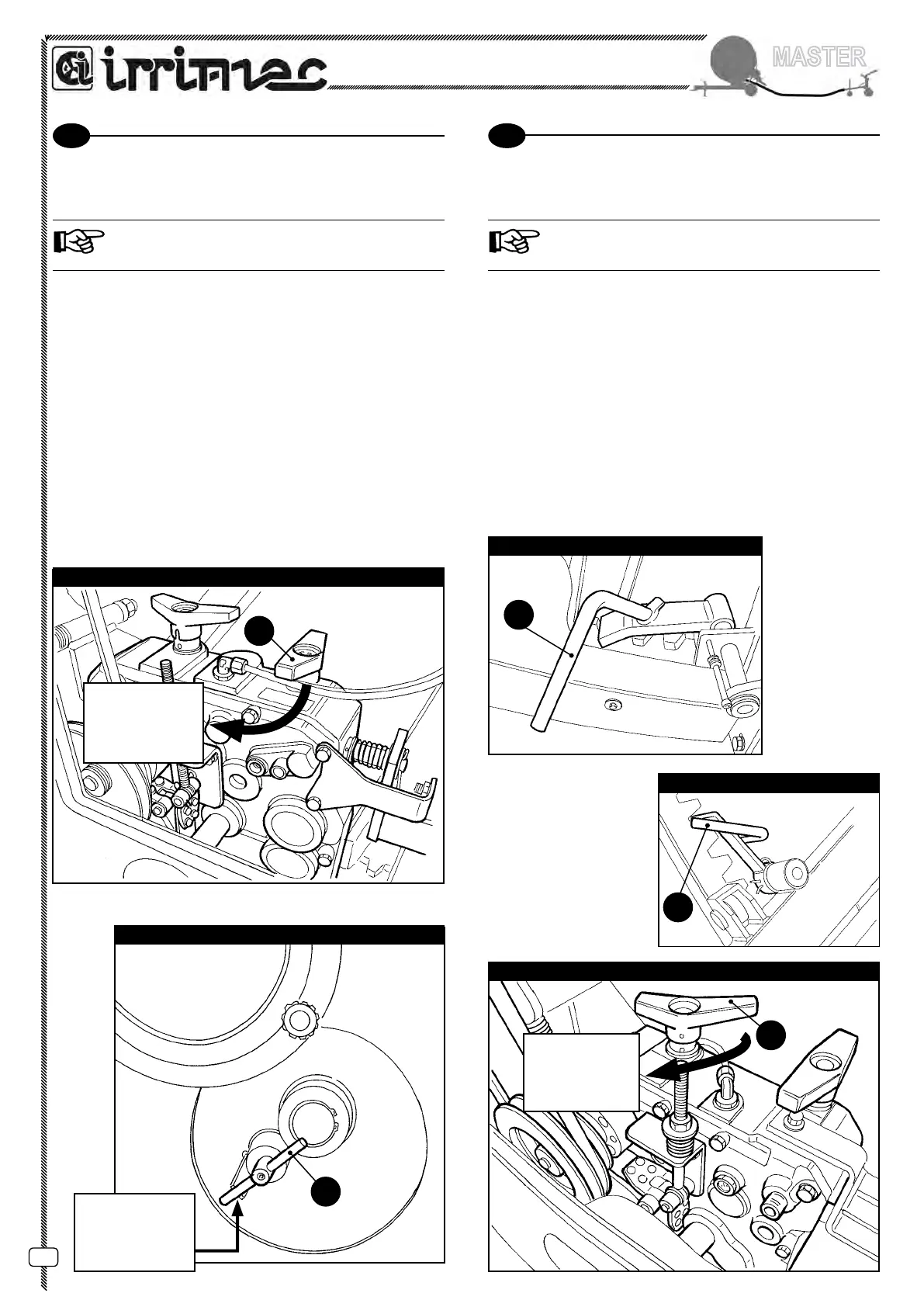 irrimec

MASTER