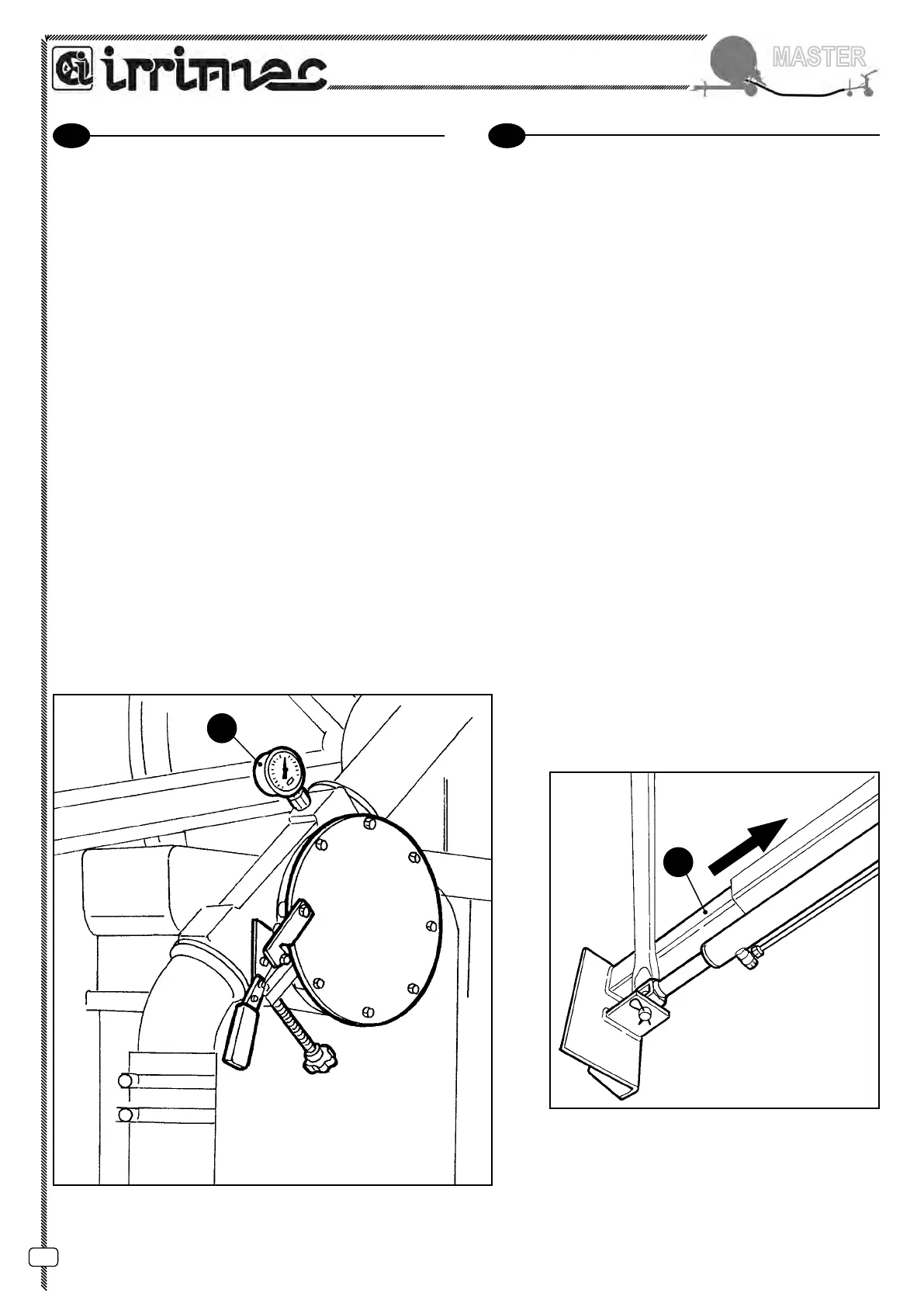 irrimec

MASTER