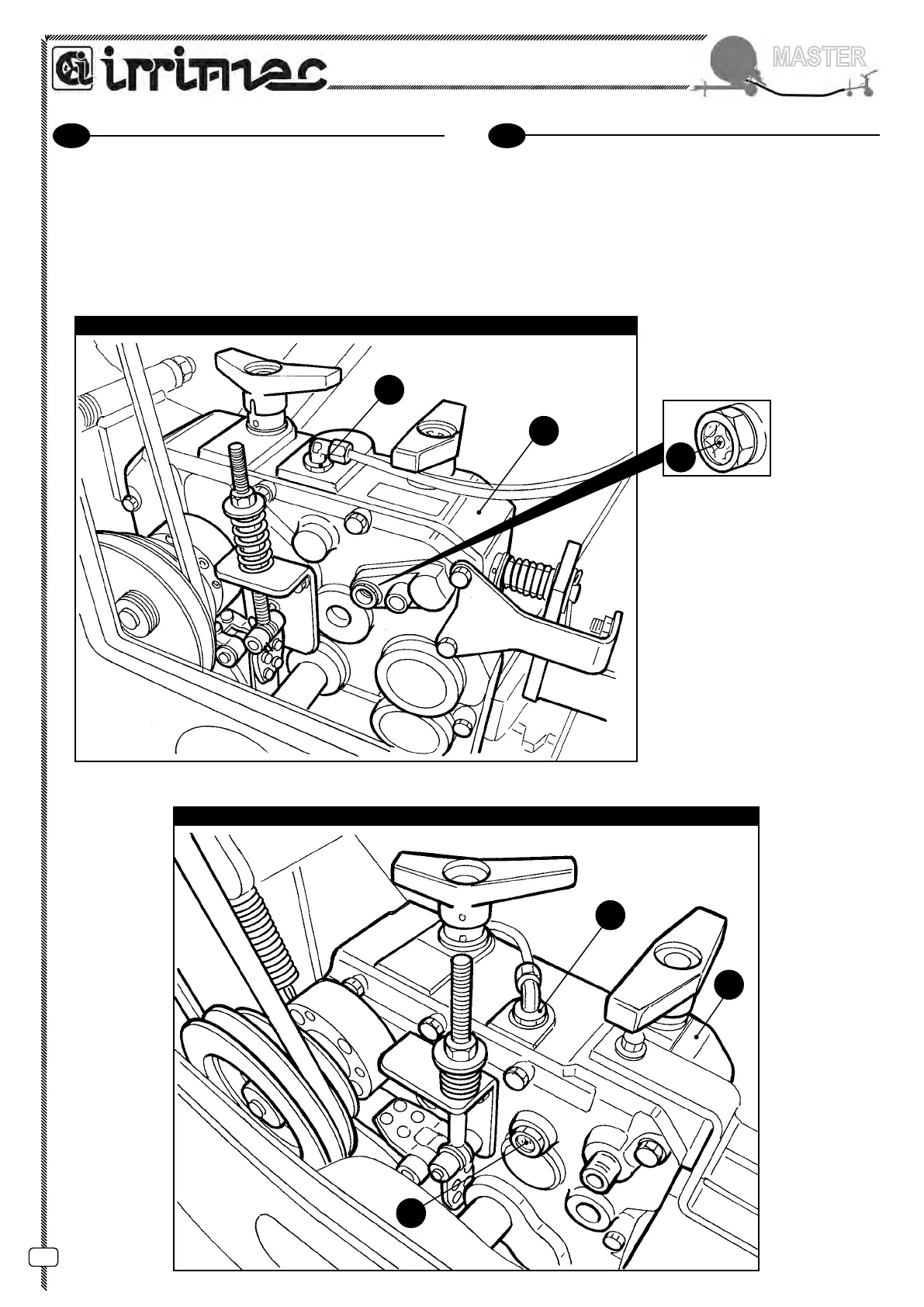 irrimec

MASTER