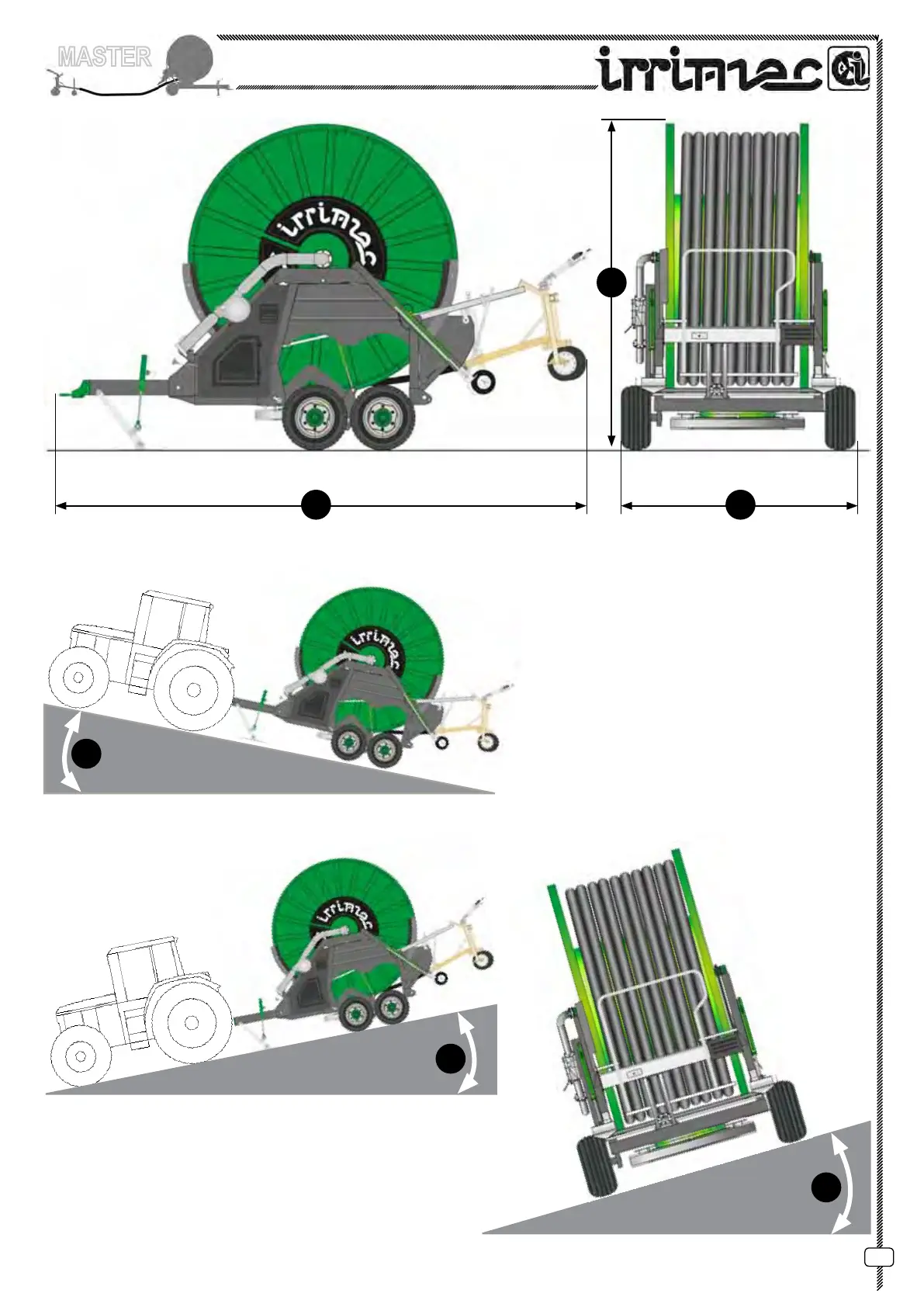 MASTER

irrimec

irrimec

irrimec

irrimec