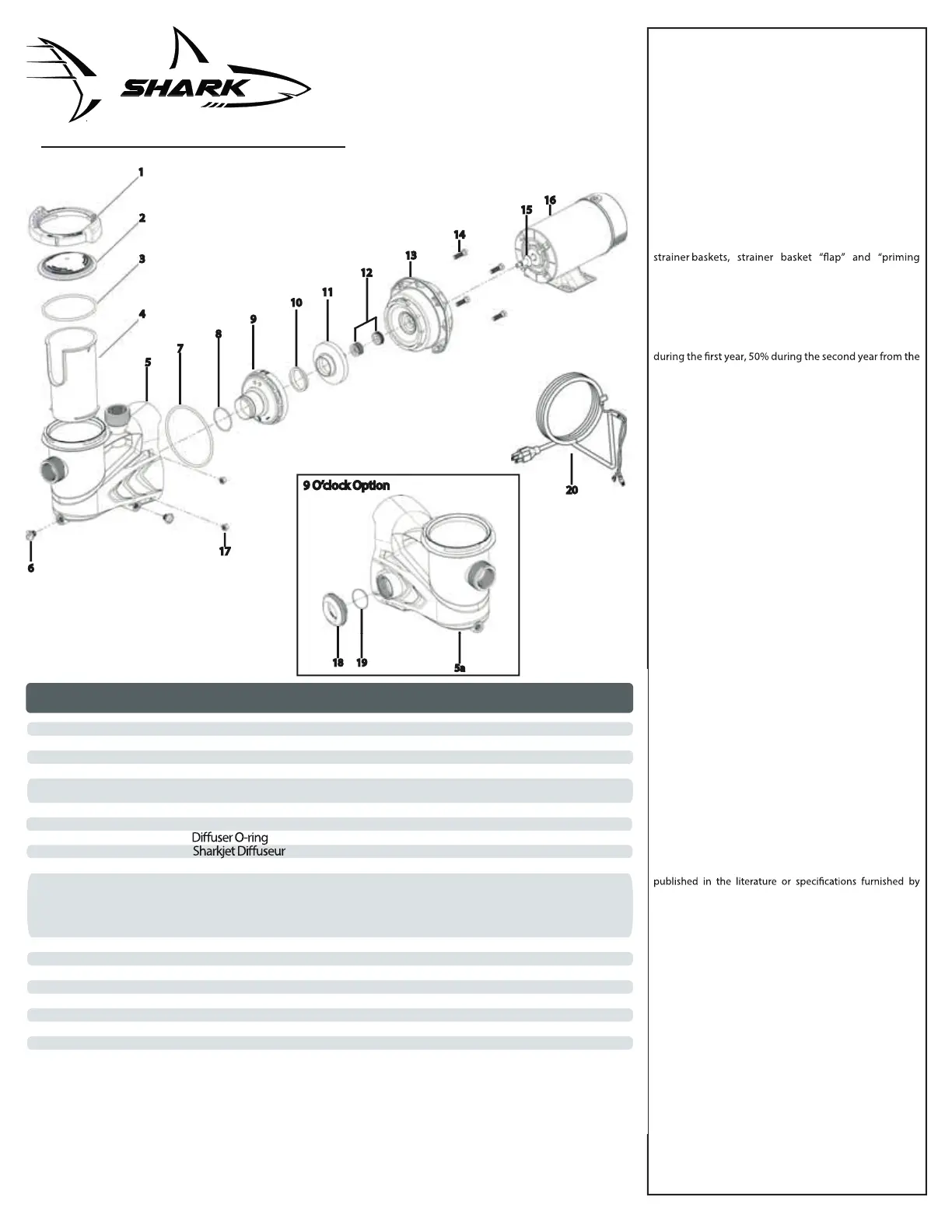 SHARK

1
2
3
4
5
6
7
8
9
10
11
12
13
14
15
16
17
20

9 O'clock Option
18
19
5a

Diffuser O-ring
Sharkjet Diffuseur

strainer baskets, strainer basket "flap" and "priming

during the first year, 50% during the second year from the

published in the literature or specifications furnished by