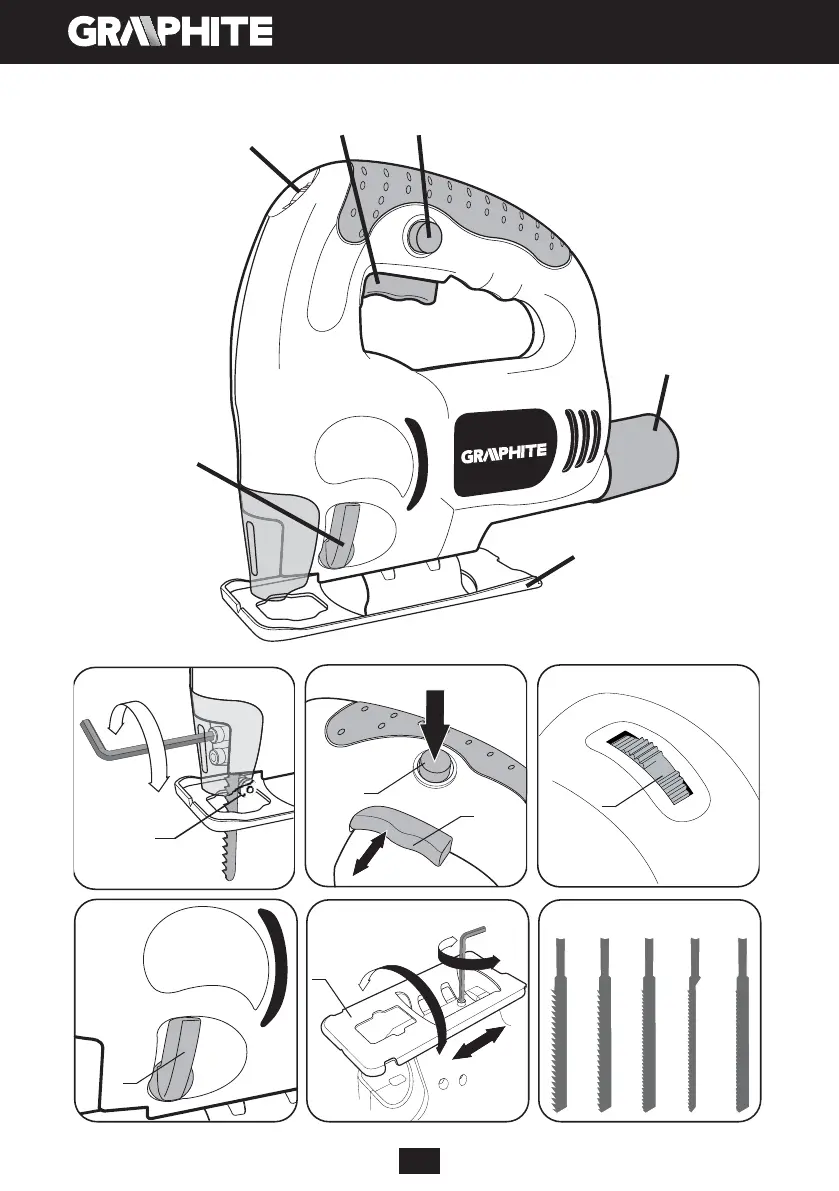 GRAPHITE

GRAPHITE