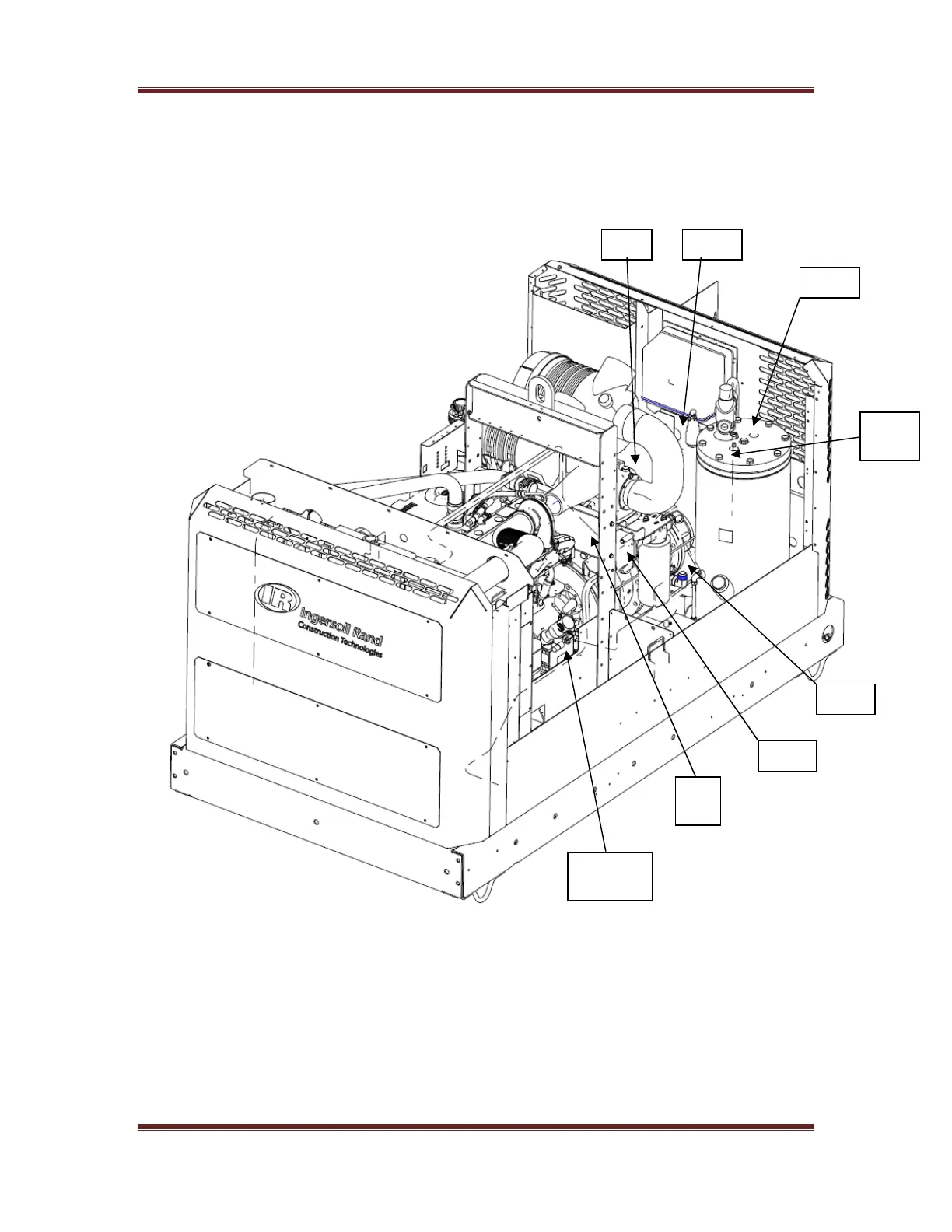 IR Ingersoll Rand
Construction Technologies