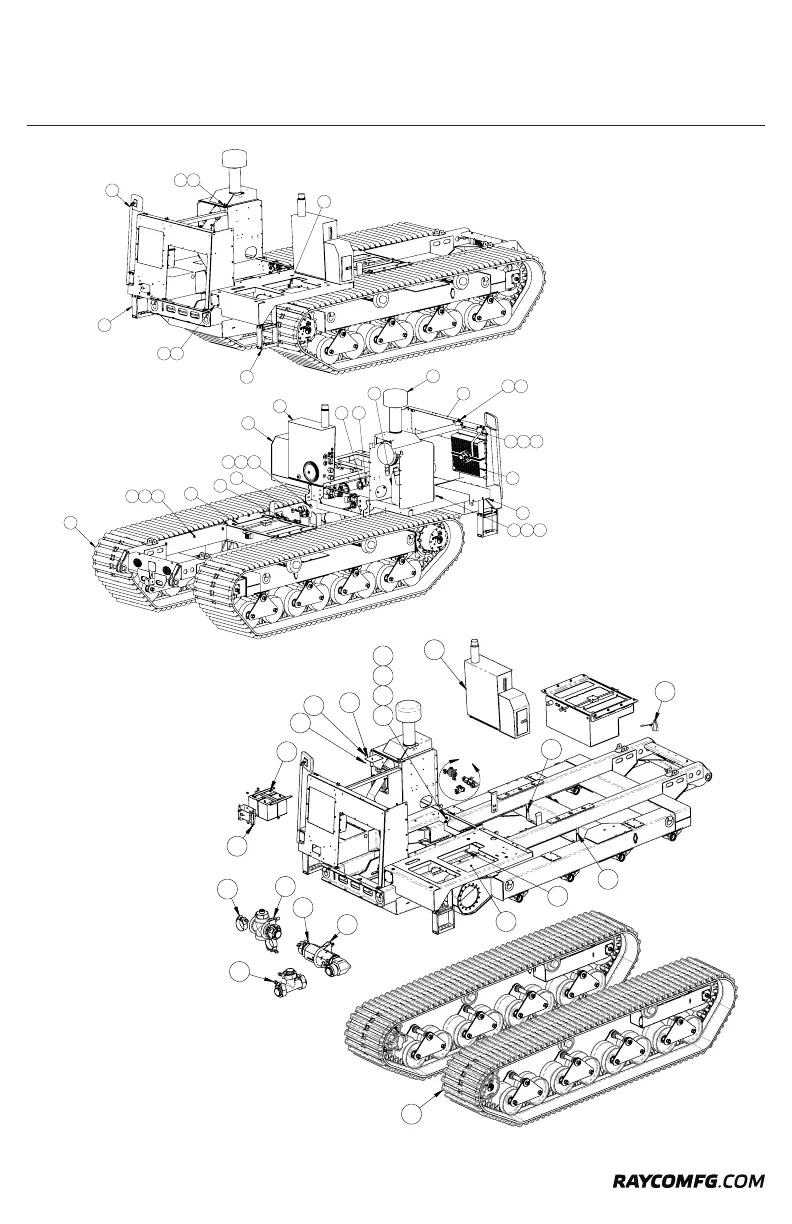 RAYCOMFG.COM