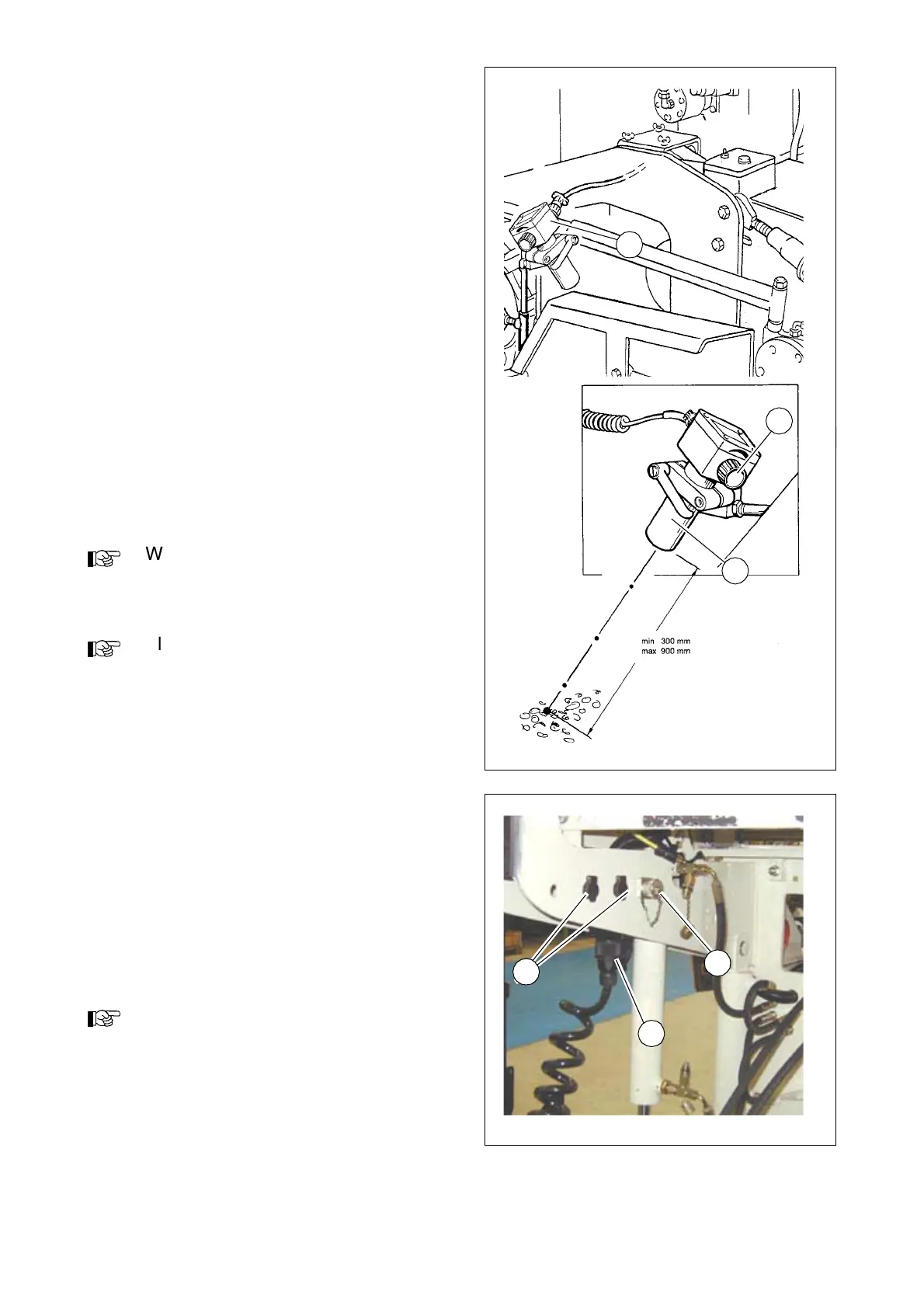 W

I

min 300 mm
max 900 mm