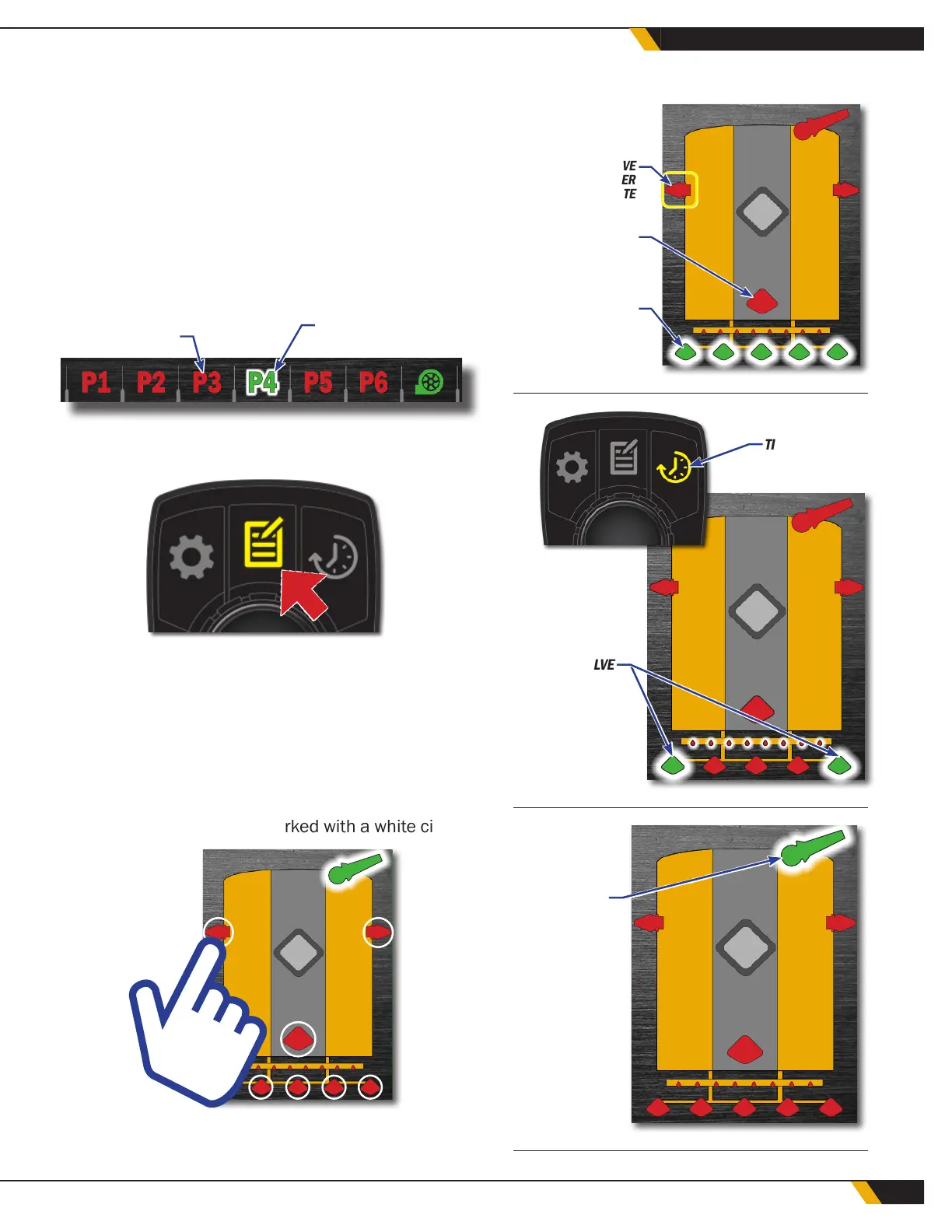 VE
ER
TE

P1 P2 P3 P4 P5 P6

TI

LVE

rked with a white ci