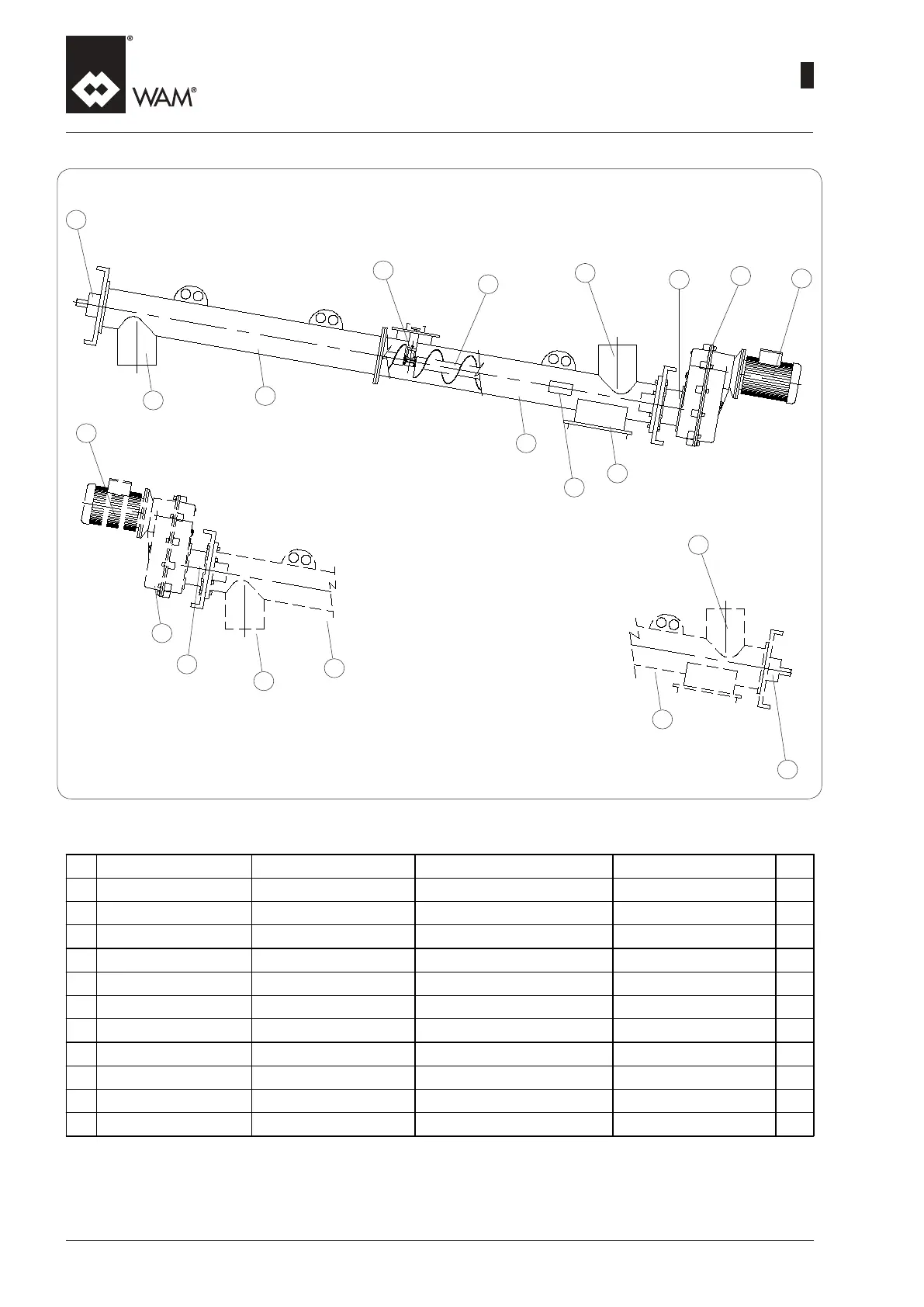 WAM®