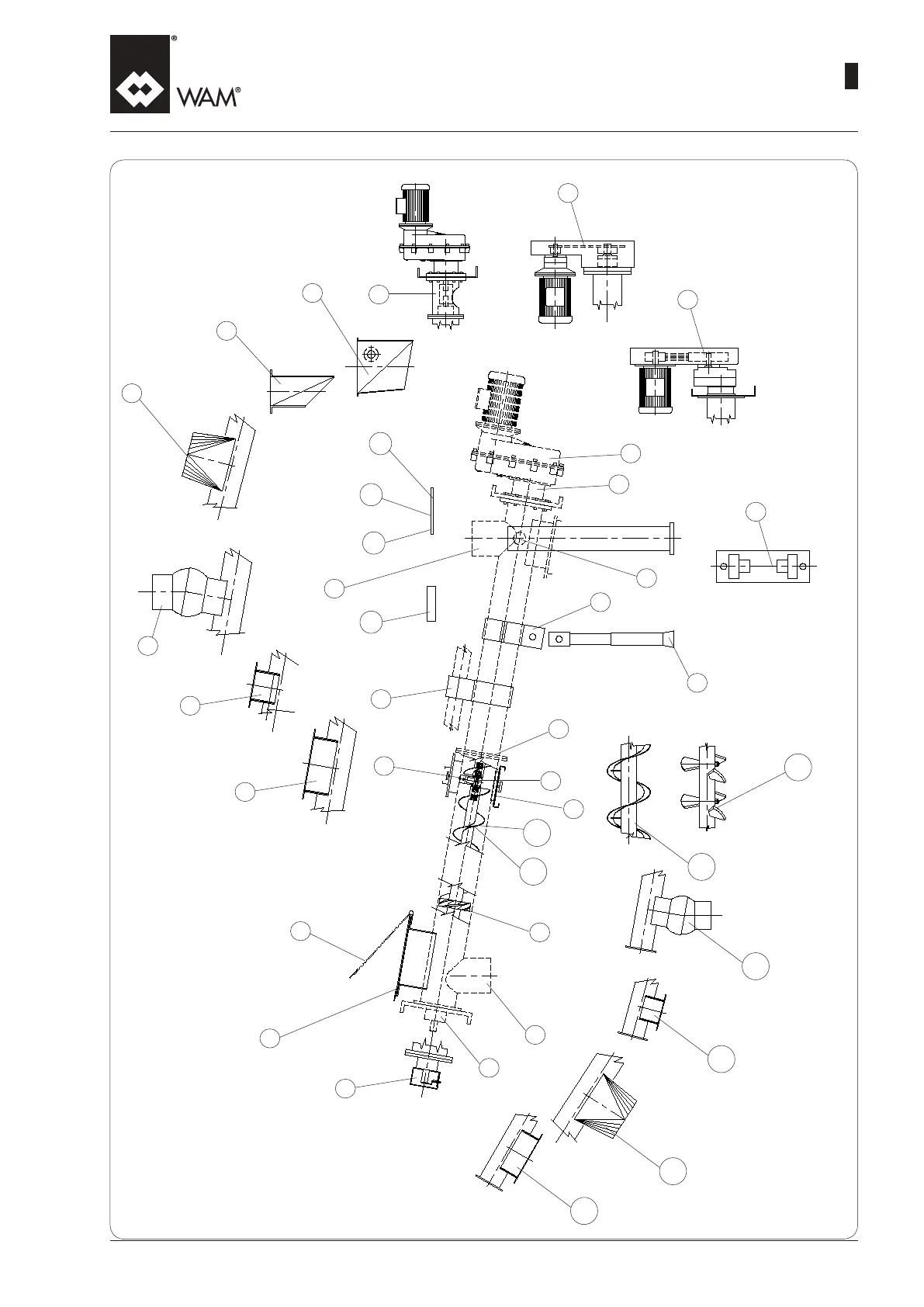 WAM®