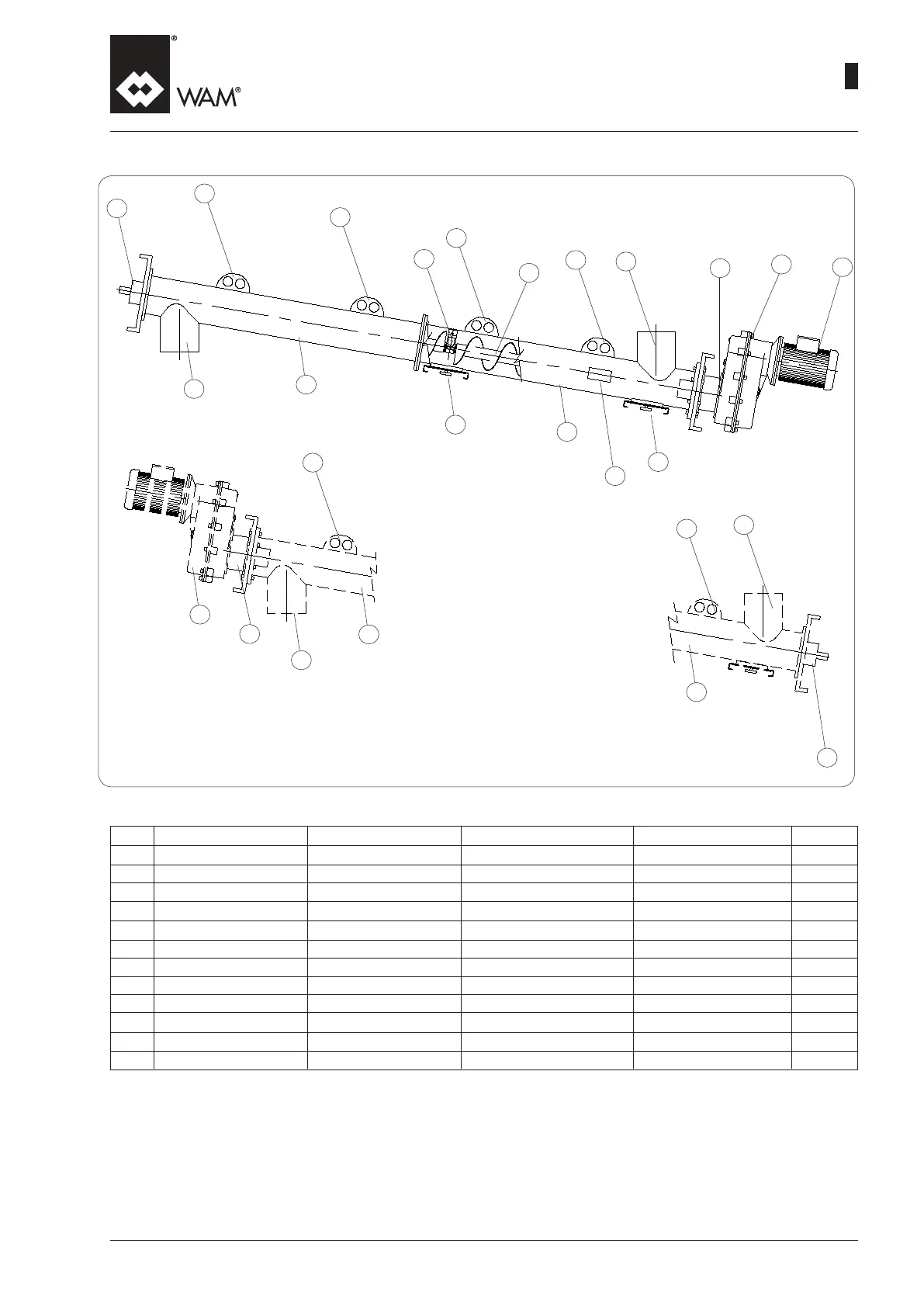 WAM®