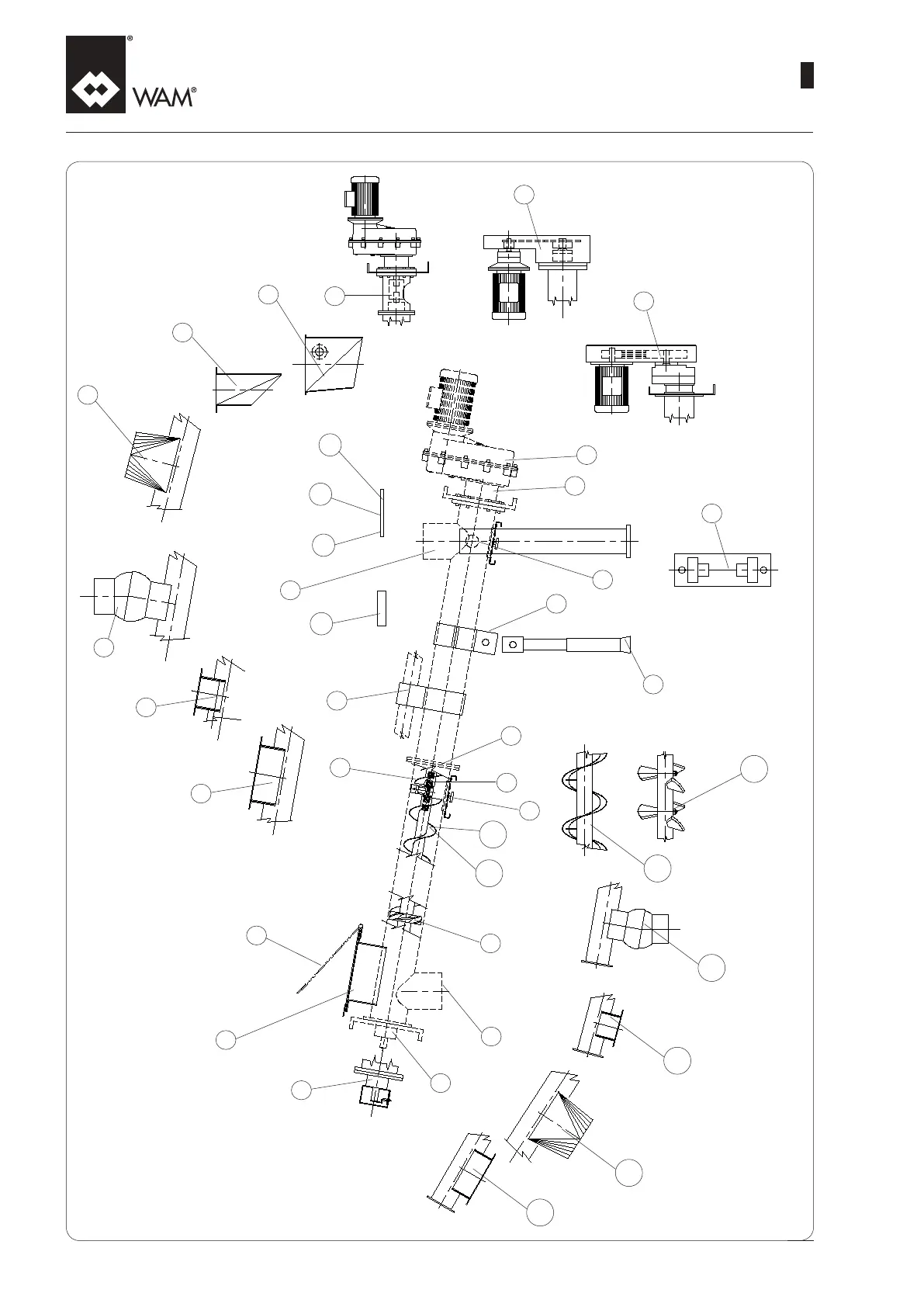 WAM®